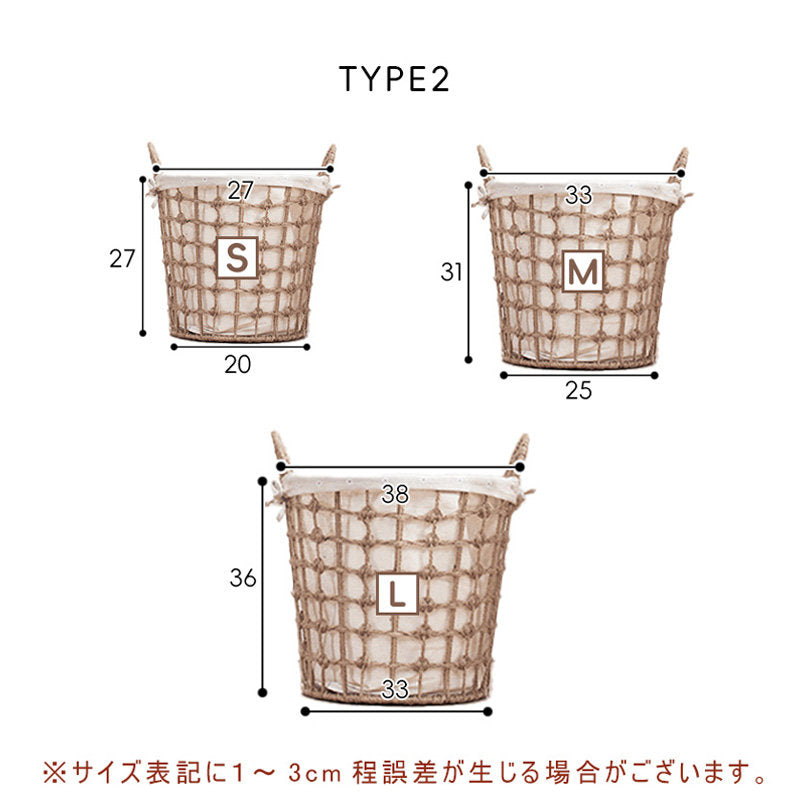 TYPE2

27
27
S
20

33
31
M
25

38
36
L
33

※サイズ表記に1～ 3cm 程誤差が生じる場合がございます。