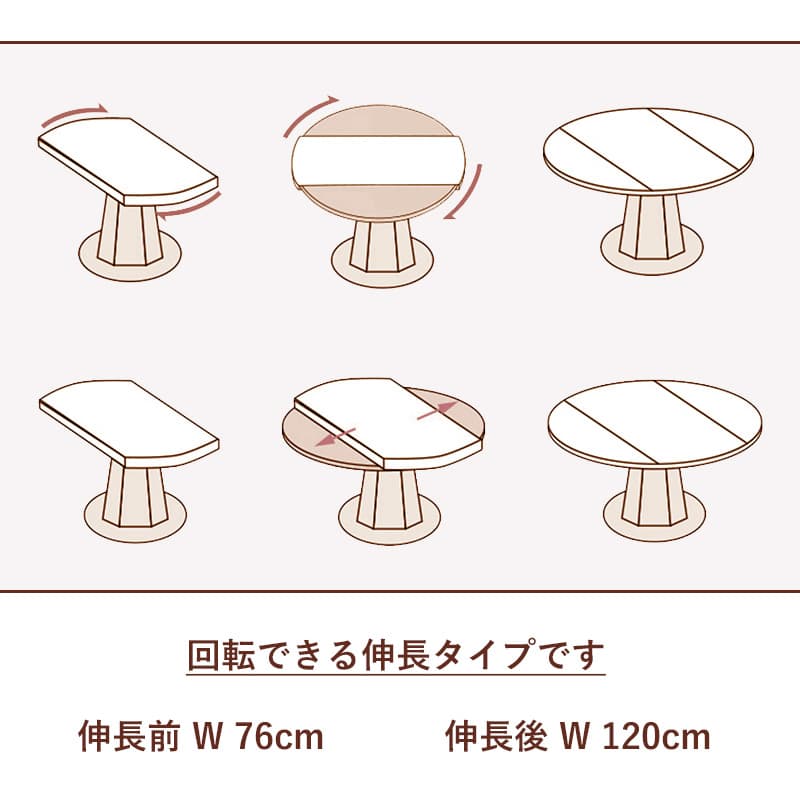 回転できる伸長タイプです

伸長前 W 76cm

伸長後 W 120cm