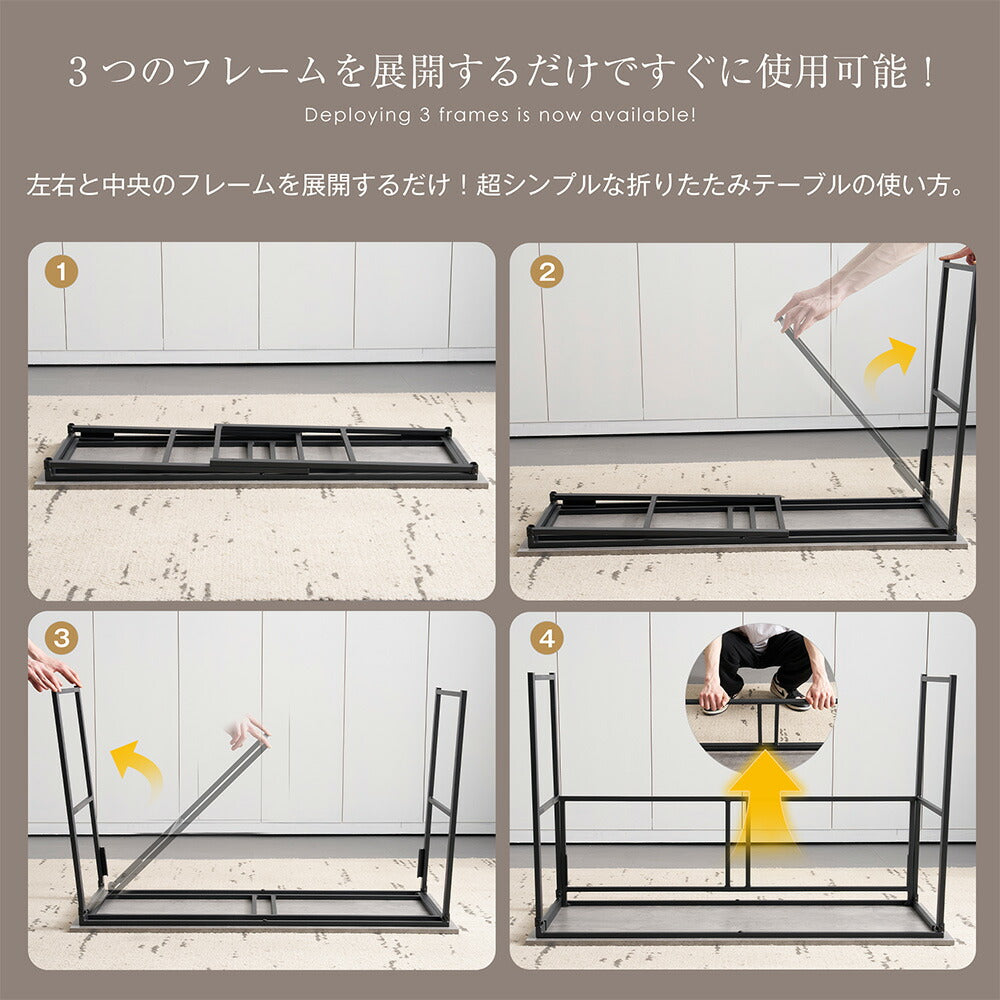 ３つのフレームを展開するだけですぐに使用可能！
Deploying 3 frames is now available!

左右と中央のフレームを展開するだけ！超シンプルな折りたたみテーブルの使い方。

1

2

3

4