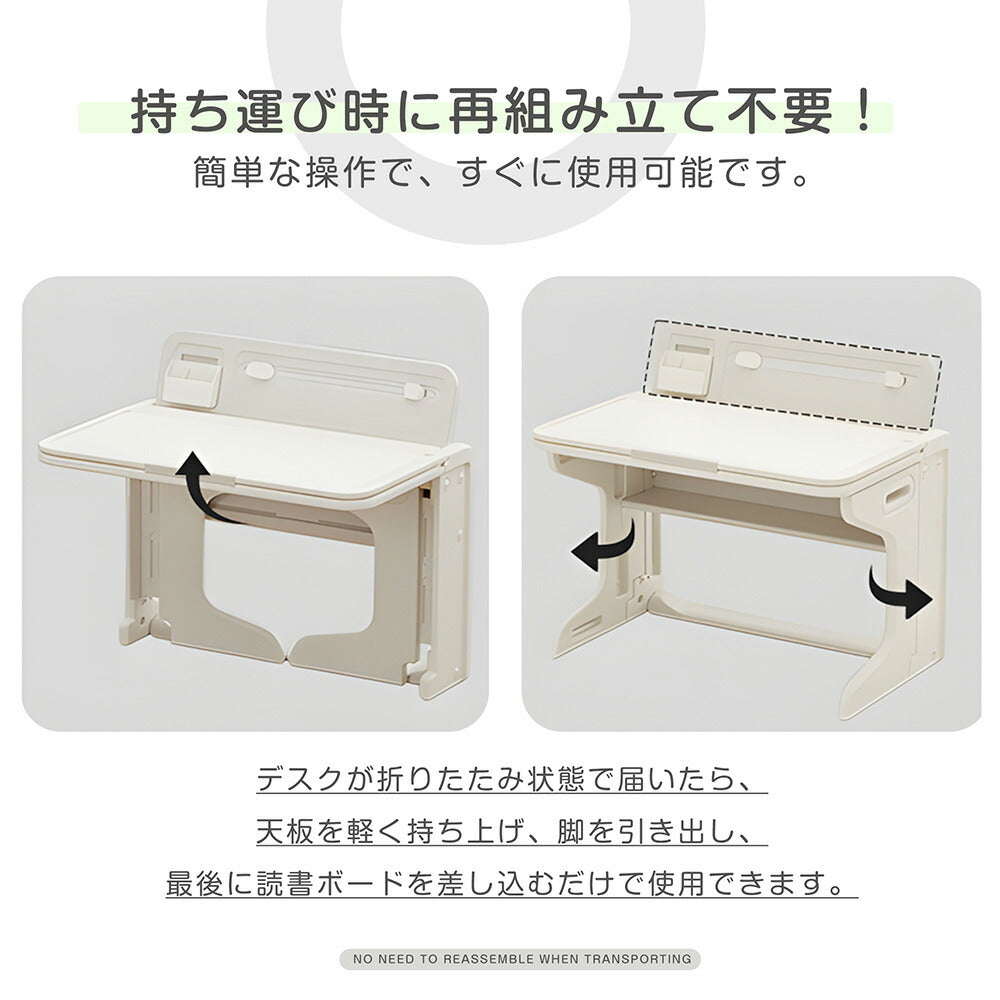 持ち運び時に再組み立て不要！
簡単な操作で、すぐに使用可能です。

デスクが折りたたみ状態で届いたら、
天板を軽く持ち上げ、脚を引き出し、
最後に読書ボードを差し込むだけで使用できます。

NO NEED TO REASSEMBLE WHEN TRANSPORTING