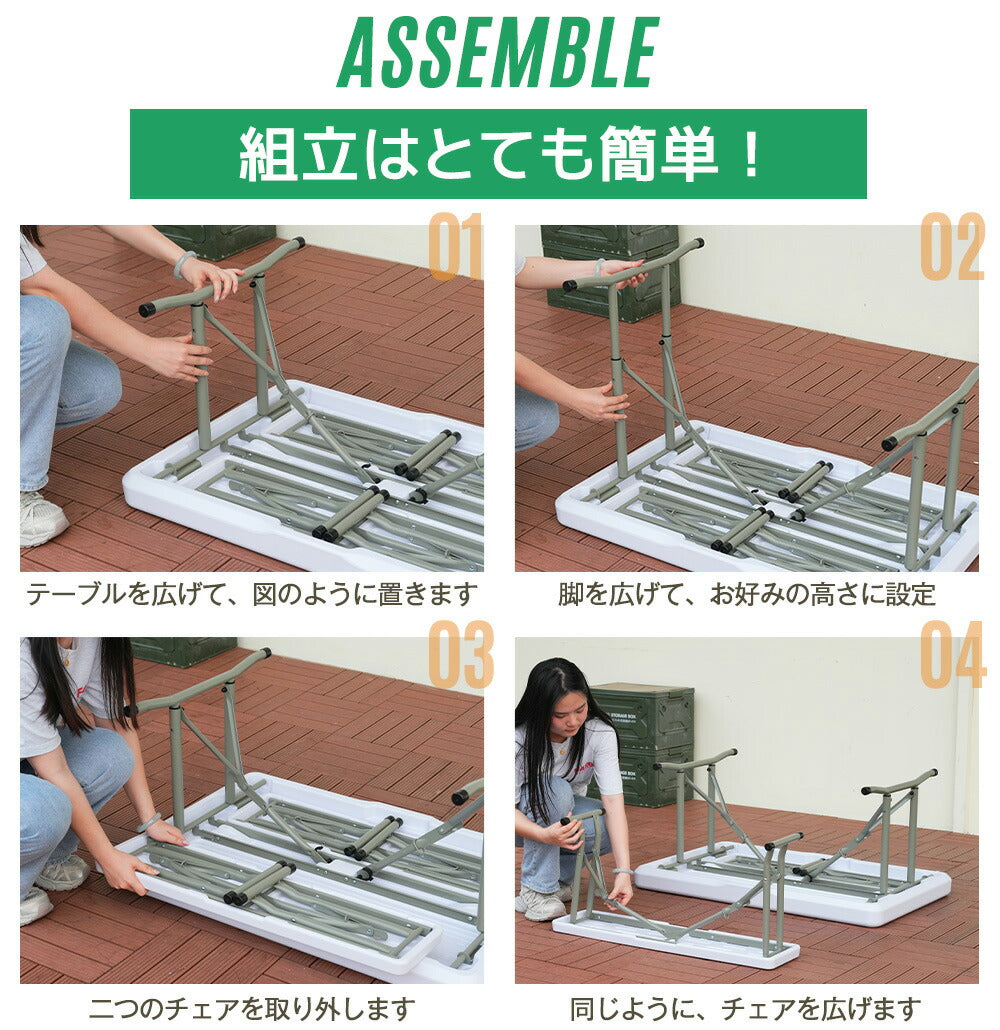 ASSEMBLE

組立はとても簡単！

01

テーブルを広げて、図のように置きます

02

脚を広げて、お好みの高さに設定

03

二つのチェアを取り外します

04

同じように、チェアを広げます