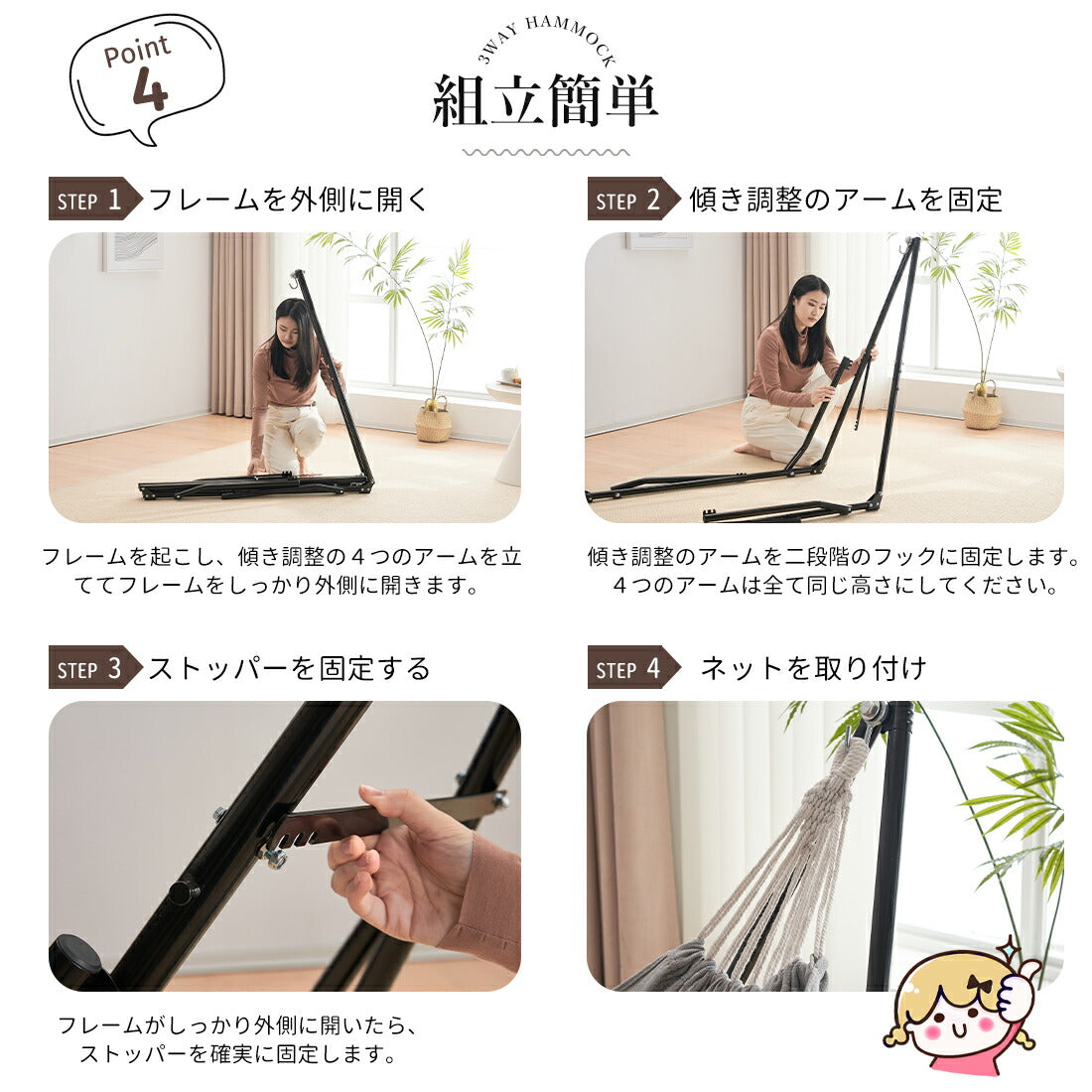 Point 4

3WAY HAMMOCK
組立簡単

STEP 1 フレームを外側に開く

フレームを起こし、傾き調整の４つのアームを立ててフレームをしっかり外側に開きます。

STEP 2 傾き調整のアームを固定

傾き調整のアームを二段階のフックに固定します。４つのアームは全て同じ高さにしてください。

STEP 3 ストッパーを固定する

フレームがしっかり外側に開いたら、ストッパーを確実に固定します。

STEP 4 ネットを取り付け