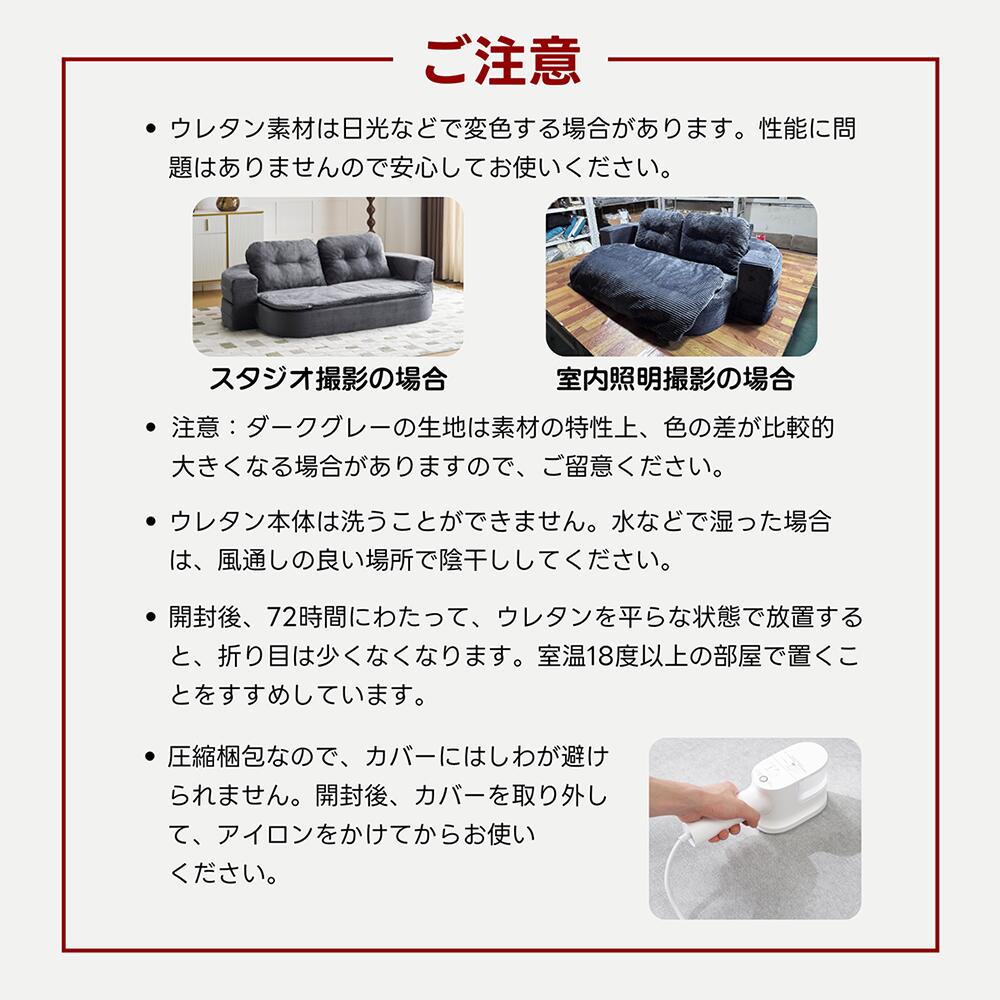 ご注意

• ウレタン素材は日光などで変色する場合があります。性能に問題はありませんので安心してお使いください。

スタジオ撮影の場合

室内照明撮影の場合

• 注意：ダークグレーの生地は素材の特性上、色の差が比較的大きくなる場合がありますので、ご留意ください。

• ウレタン本体は洗うことができません。水などで湿った場合は、風通しの良い場所で陰干ししてください。

• 開封後、72時間にわたって、ウレタンを平らな状態で放置すると、折り目は少くなくなります。室温18度以上の部屋で置くことをすすめしています。

• 圧縮梱包なので、カバーにはしわが避けられません。開封後、カバーを取り外して、アイロンをかけてからお使いください。