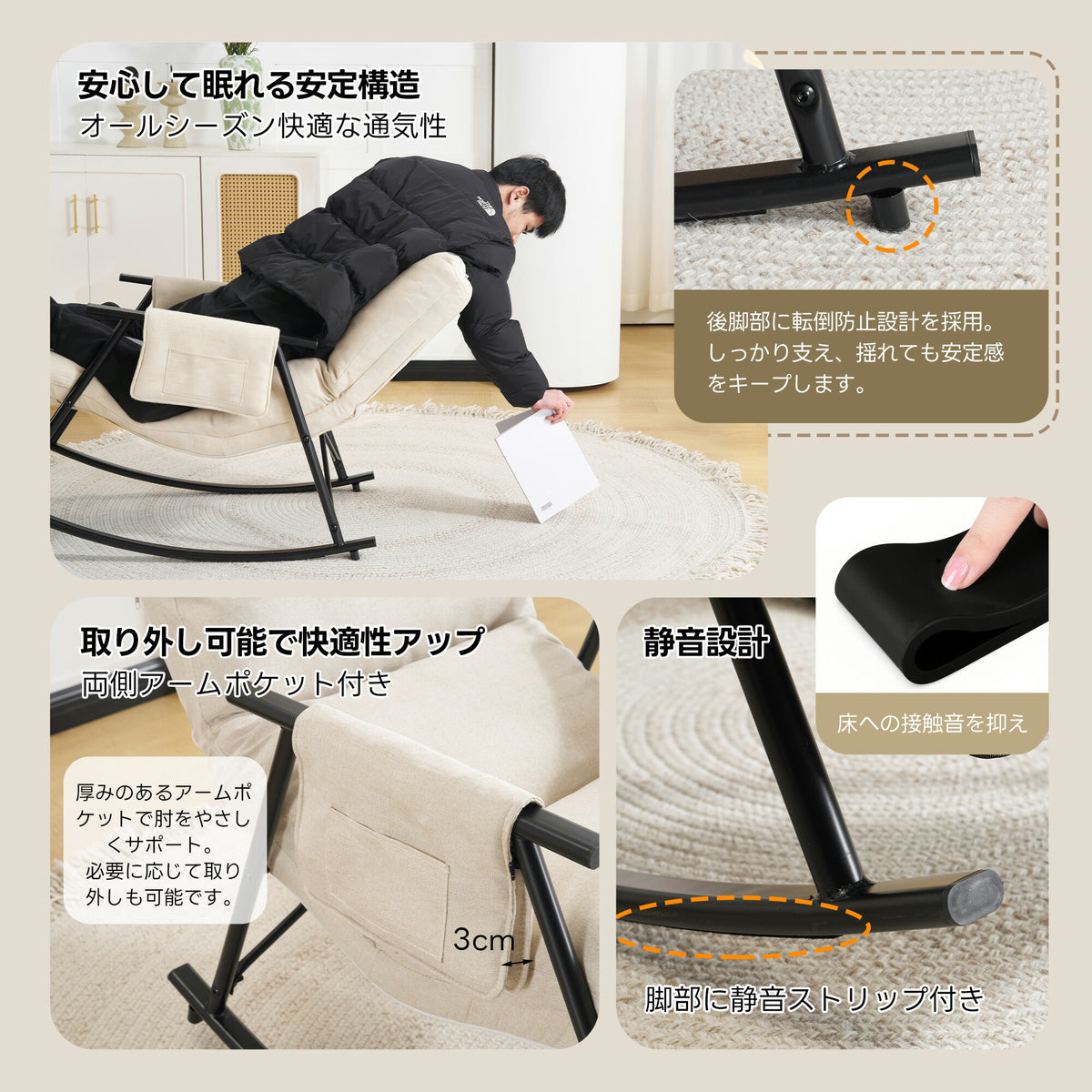 安心して眠れる安定構造
オールシーズン快適な通気性

後脚部に転倒防止設計を採用。しっかり支え、揺れても安定感をキープします。

取り外し可能で快適性アップ
両側アームポケット付き

厚みのあるアームポケットで肘をやさしくサポート。必要に応じて取り外しも可能です。

3cm

静音設計

床への接触音を抑え

脚部に静音ストリップ付き