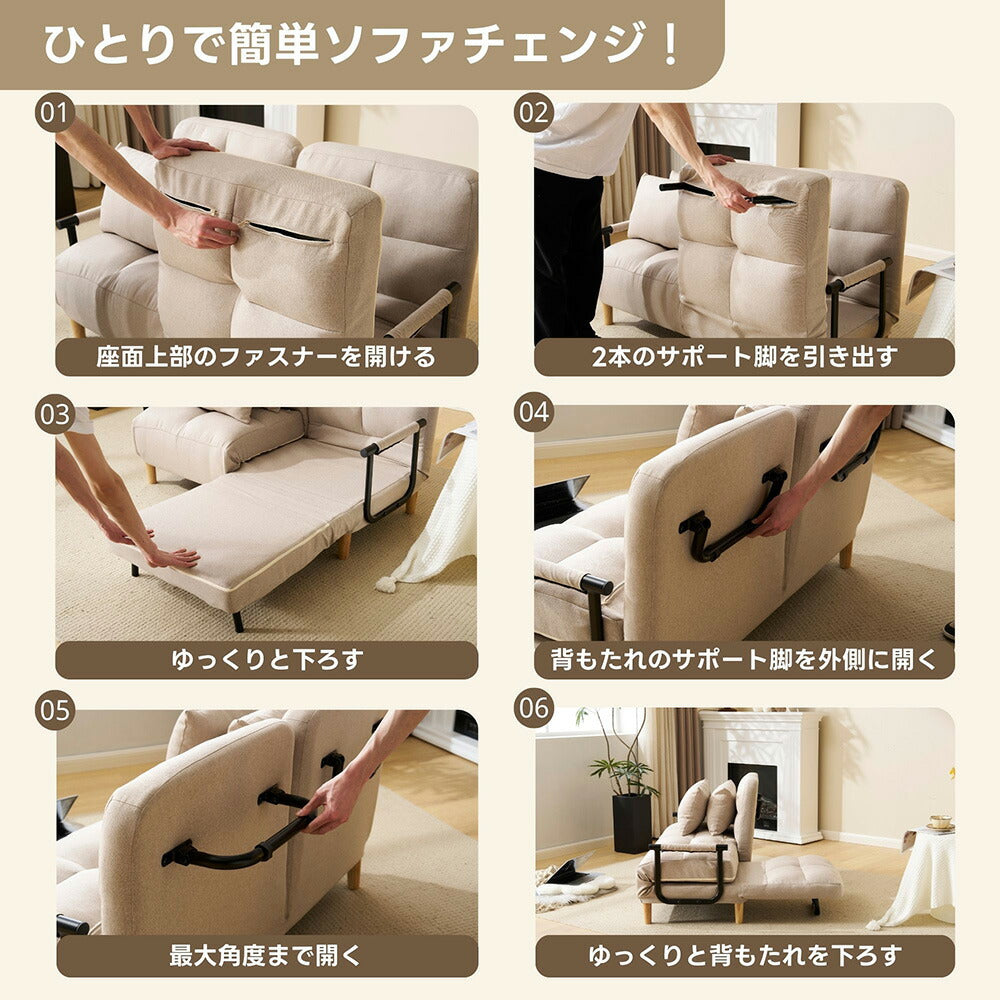 ひとりで簡単ソファチェンジ！

01
座面上部のファスナーを開ける

02
2本のサポート脚を引き出す

03
ゆっくりと下ろす

04
背もたれのサポート脚を外側に開く

05
最大角度まで開く

06
ゆっくりと背もたれを下ろす