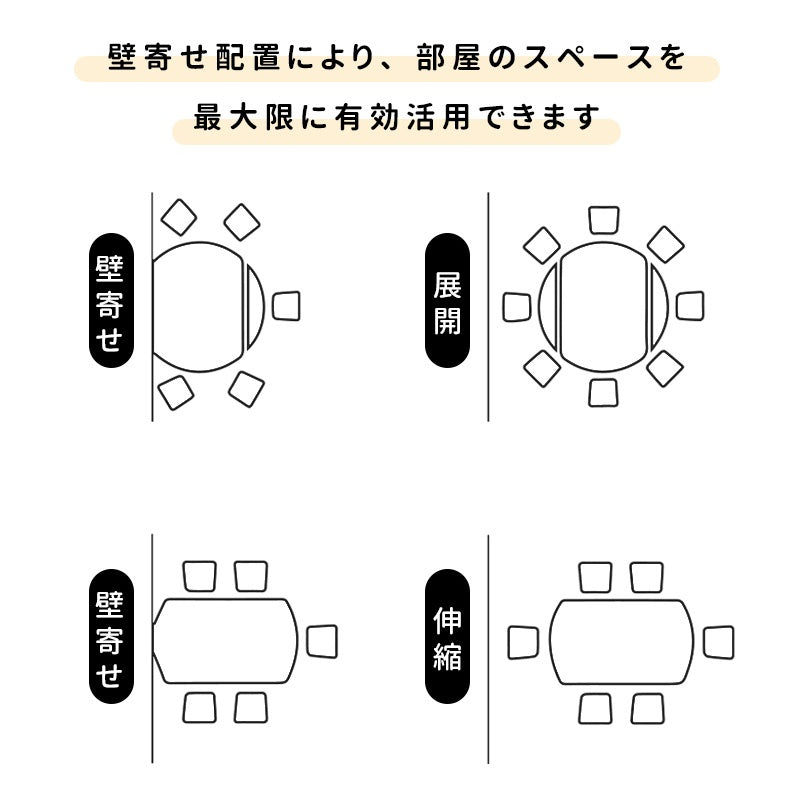 壁寄せ配置により、部屋のスペースを

最大限に有効活用できます

壁寄せ

展開

壁寄せ

伸縮