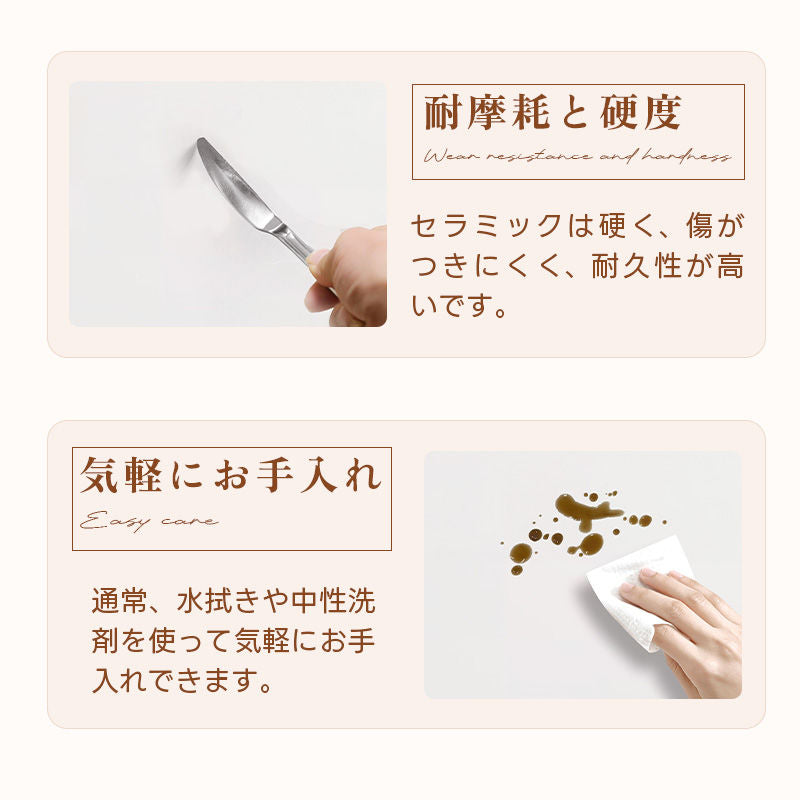 耐摩耗と硬度

Wear resistance and hardness

セラミックは硬く、傷がつきにくく、耐久性が高いです。

気軽にお手入れ

Easy care

通常、水拭きや中性洗剤を使って気軽にお手入れできます。