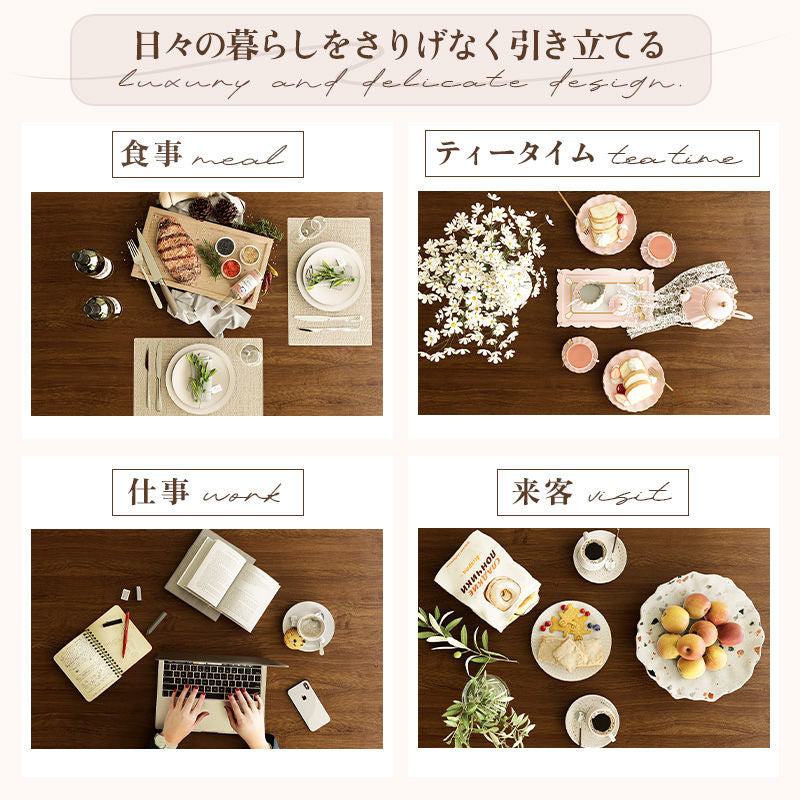 日々の暮らしをさりげなく引き立てる
luxury and delicate design.

食事 meal

ティータイム teatime

仕事 work

来客 visit

СЛАДКИЕ ПОНЧИКИ