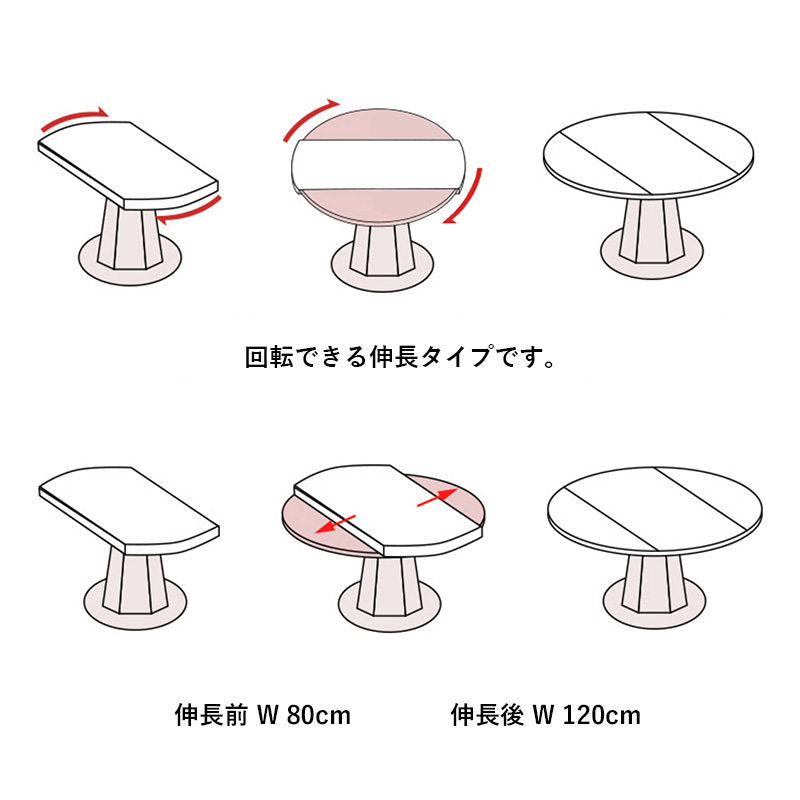 回転できる伸長タイプです。

伸長前 W 80cm

伸長後 W 120cm