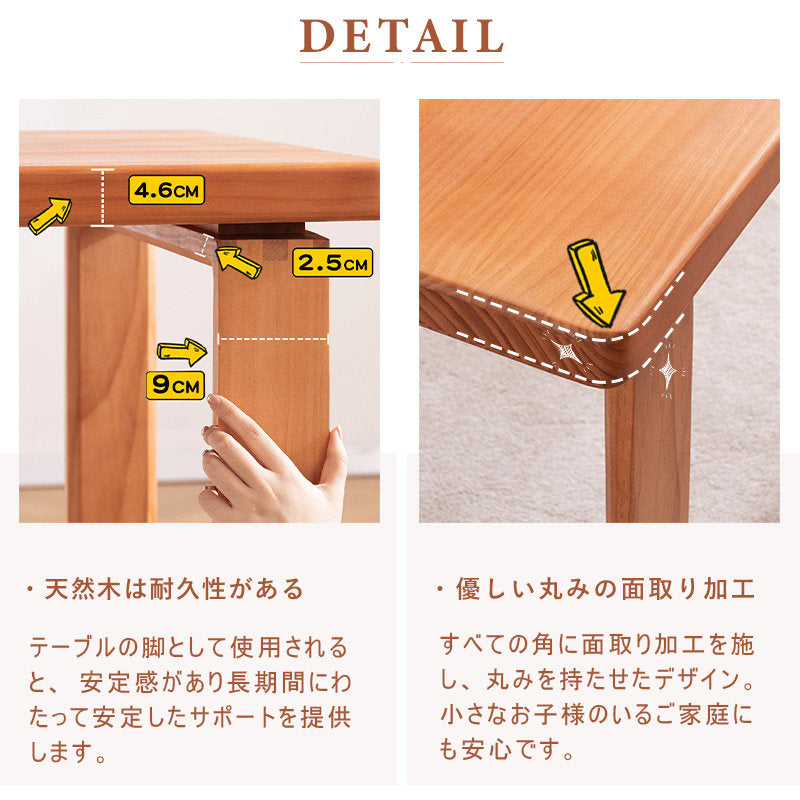 DETAIL

4.6CM

2.5CM

9CM

・天然木は耐久性がある

テーブルの脚として使用されると、安定感があり長期間にわたって安定したサポートを提供します。

・優しい丸みの面取り加工

すべての角に面取り加工を施し、丸みを持たせたデザイン。小さなお子様のいるご家庭にも安心です。