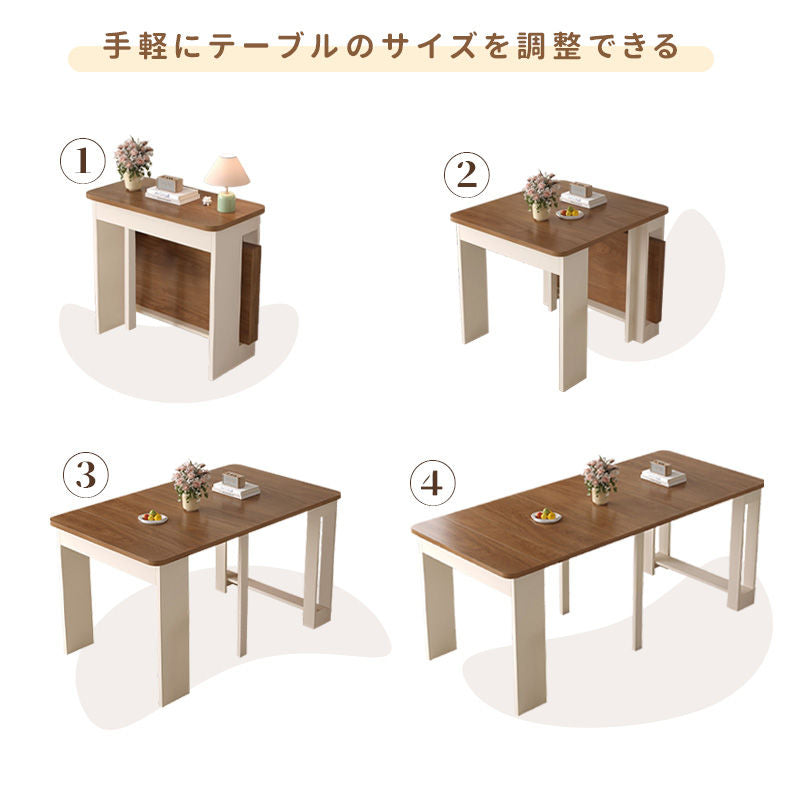 手軽にテーブルのサイズを調整できる

①

②

③

④