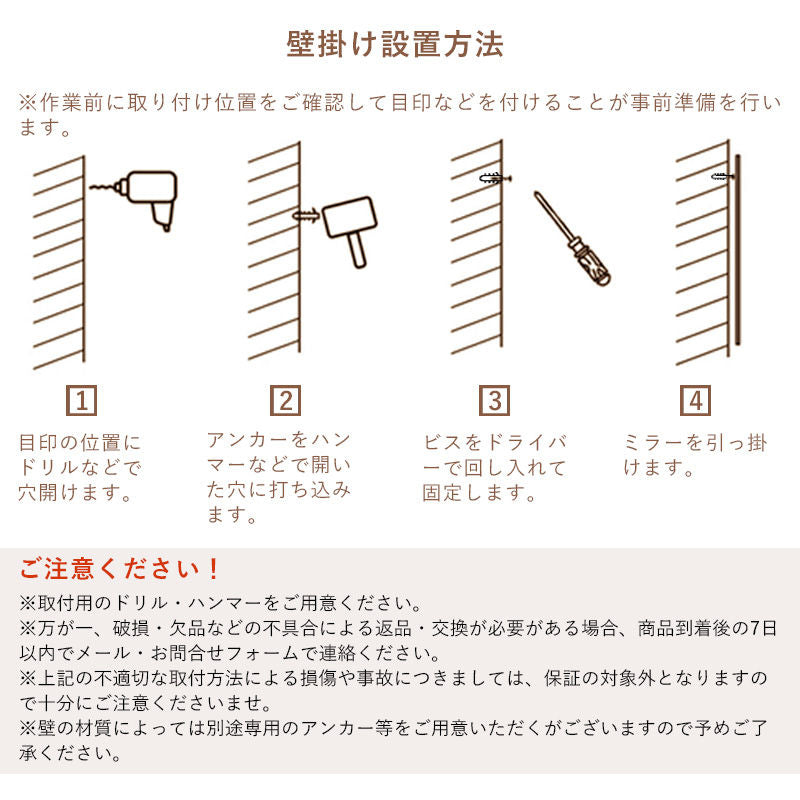 壁掛け設置方法

※作業前に取り付け位置をご確認して目印などを付けることが事前準備を行います。

1

目印の位置にドリルなどで穴開けます。

2

アンカーをハンマーなどで開いた穴に打ち込みます。

3

ビスをドライバーで回し入れて固定します。

4

ミラーを引っ掛けます。

ご注意ください！

※取付用のドリル・ハンマーをご用意ください。
※万が一、破損・欠品などの不具合による返品・交換が必要がある場合、商品到着後の7日以内でメール・お問合せフォームで連絡ください。
※上記の不適切な取付方法による損傷や事故につきましては、保証の対象外となりますので十分にご注意くださいませ。
※壁の材質によっては別途専用のアンカー等をご用意いただくがございますので予めご了承ください。