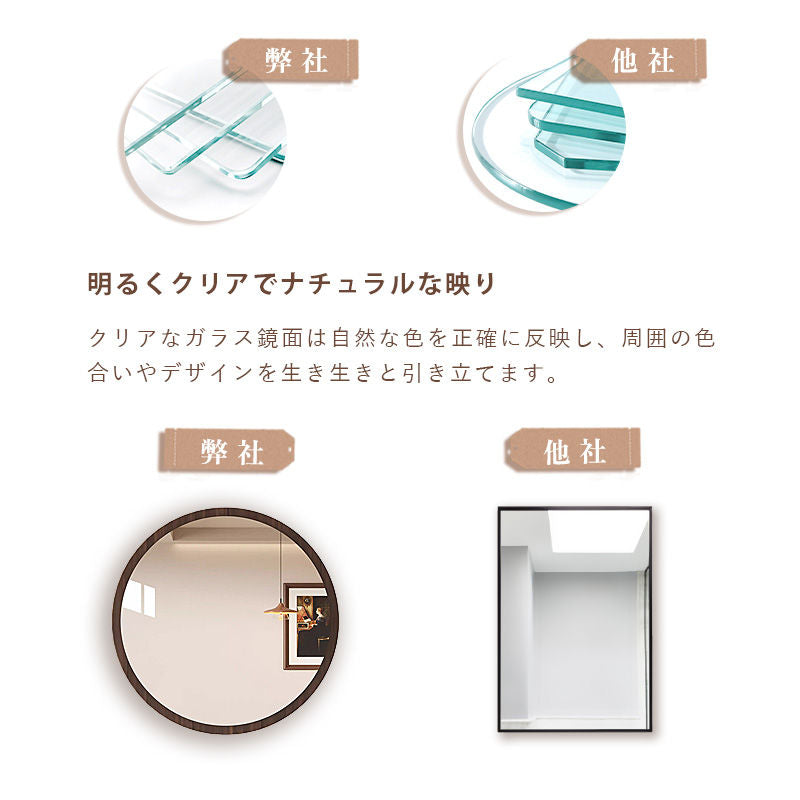 弊社

他社

明るくクリアでナチュラルな映り

クリアなガラス鏡面は自然な色を正確に反映し、周囲の色合いやデザインを生き生きと引き立てます。

弊社

他社