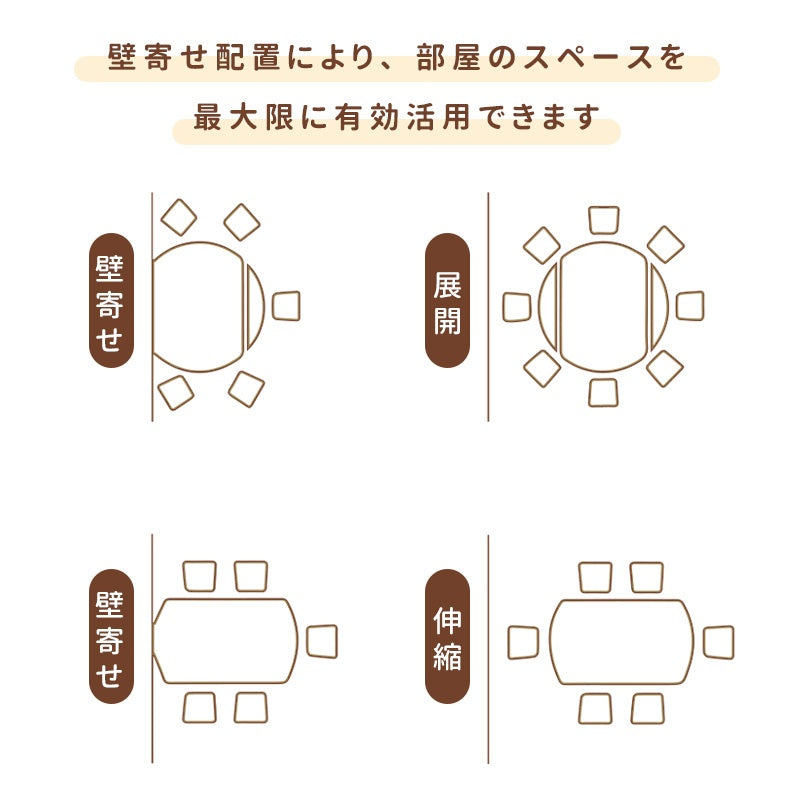 壁寄せ配置により、部屋のスペースを

最大限に有効活用できます

壁寄せ

展開

壁寄せ

伸縮