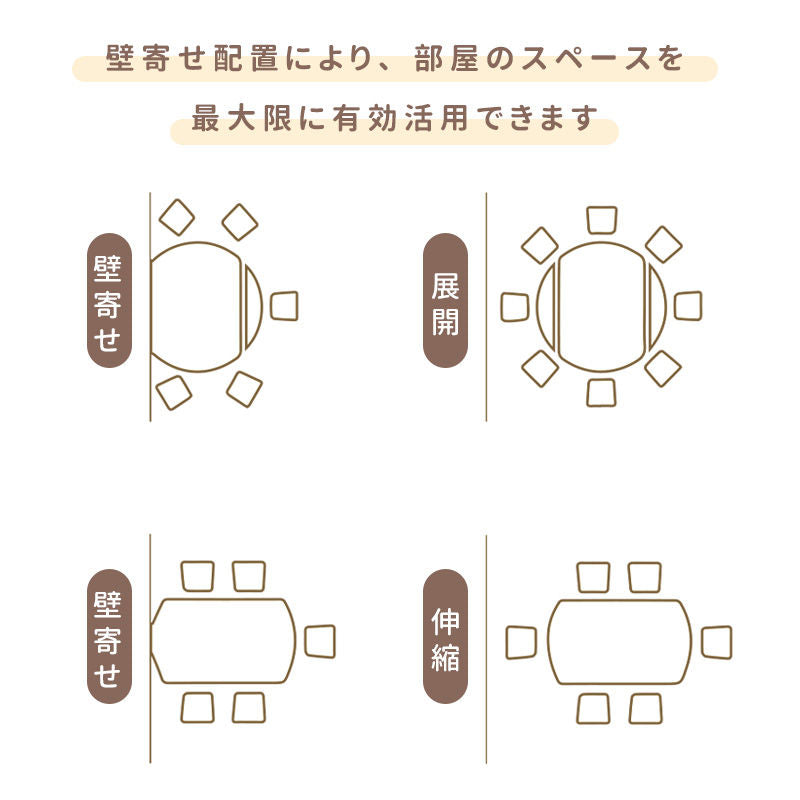 壁寄せ配置により、部屋のスペースを

最大限に有効活用できます

壁寄せ

展開

壁寄せ

伸縮