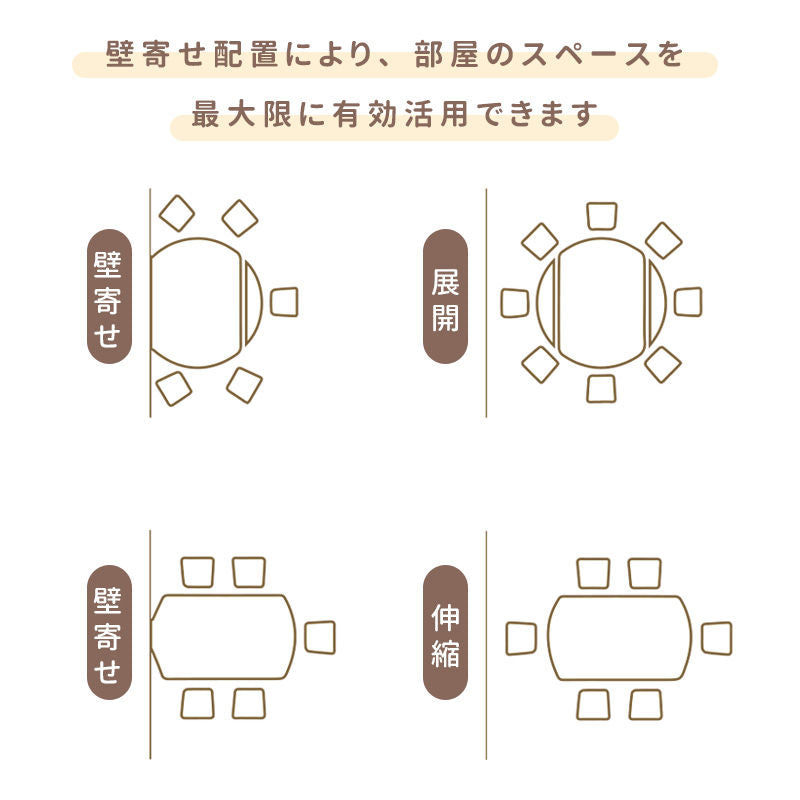 壁寄せ配置により、部屋のスペースを

最大限に有効活用できます

壁寄せ

展開

壁寄せ

伸縮