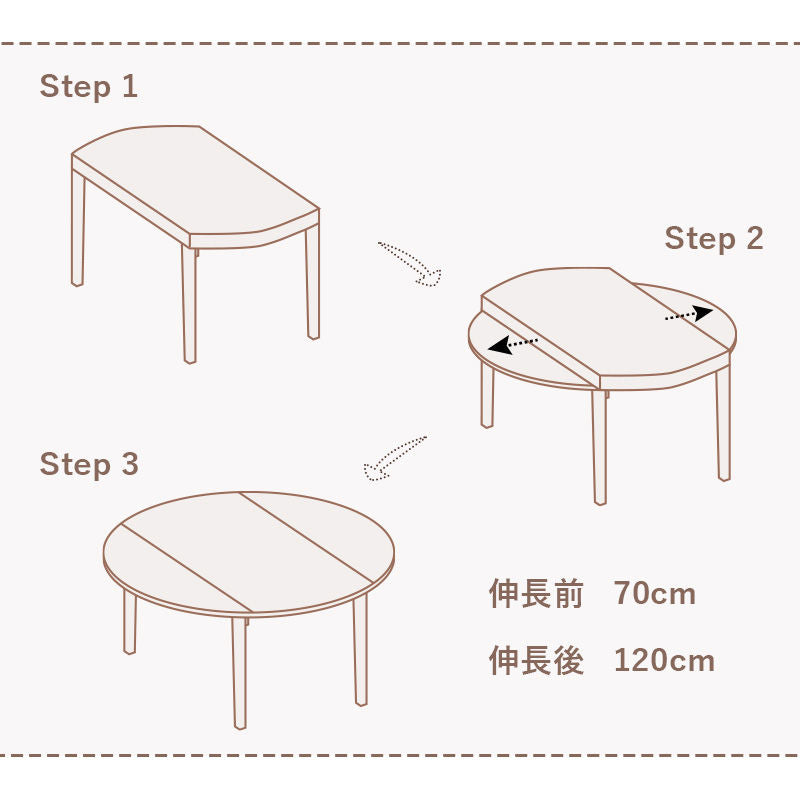 Step 1

Step 2

Step 3

伸長前　70cm

伸長後　120cm