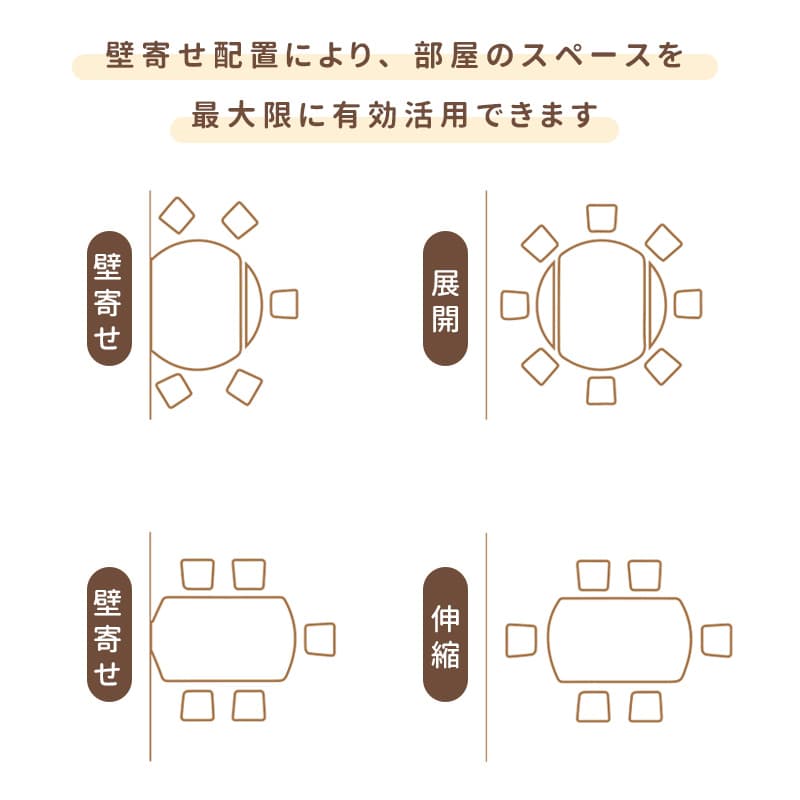 壁寄せ配置により、部屋のスペースを

最大限に有効活用できます

壁寄せ

展開

壁寄せ

伸縮