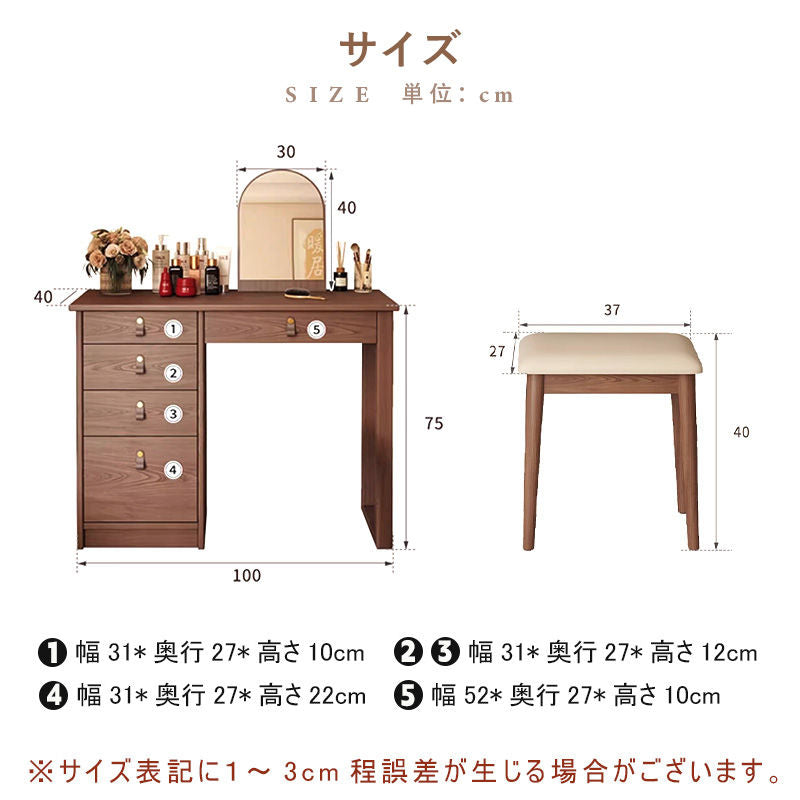 サイズ

SIZE 単位：cm

30

40

暖居

40

1

5

2

3

4

75

100

37

27

40

❶ 幅 31* 奥行 27* 高さ 10cm ❷ ❸ 幅 31* 奥行 27* 高さ 12cm

❹ 幅 31* 奥行 27* 高さ 22cm ❺ 幅 52* 奥行 27* 高さ 10cm

※サイズ表記に1～ 3cm 程誤差が生じる場合がございます。