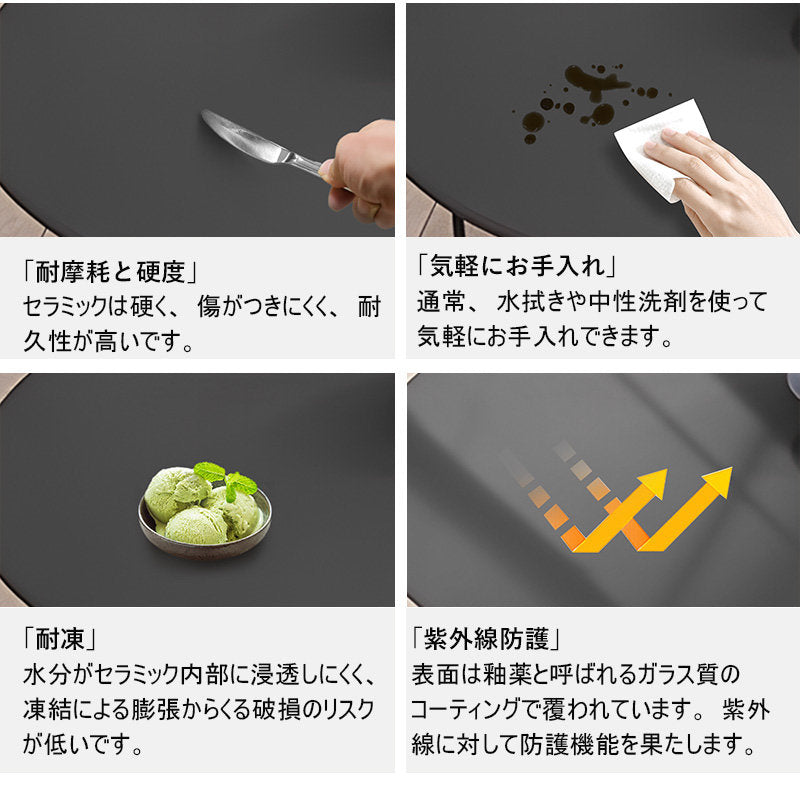 「耐摩耗と硬度」
セラミックは硬く、傷がつきにくく、耐久性が高いです。

「気軽にお手入れ」
通常、水拭きや中性洗剤を使って気軽にお手入れできます。

「耐凍」
水分がセラミック内部に浸透しにくく、凍結による膨張からくる破損のリスクが低いです。

「紫外線防護」
表面は釉薬と呼ばれるガラス質のコーティングで覆われています。紫外線に対して防護機能を果たします。