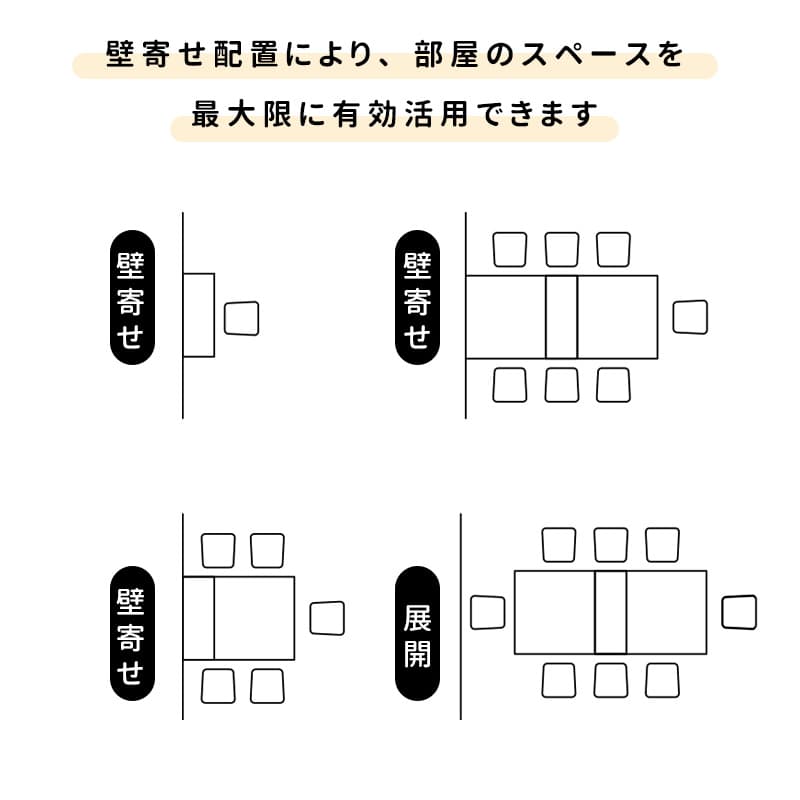 壁寄せ配置により、部屋のスペースを
最大限に有効活用できます

壁寄せ

壁寄せ

壁寄せ

展開