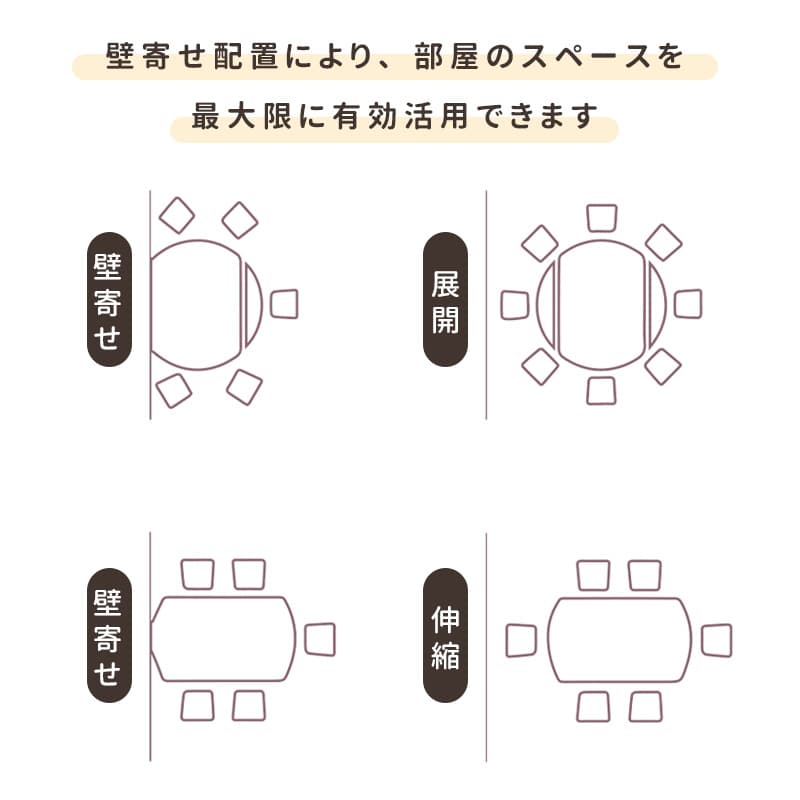 壁寄せ配置により、部屋のスペースを
最大限に有効活用できます

壁寄せ

展開

壁寄せ

伸縮