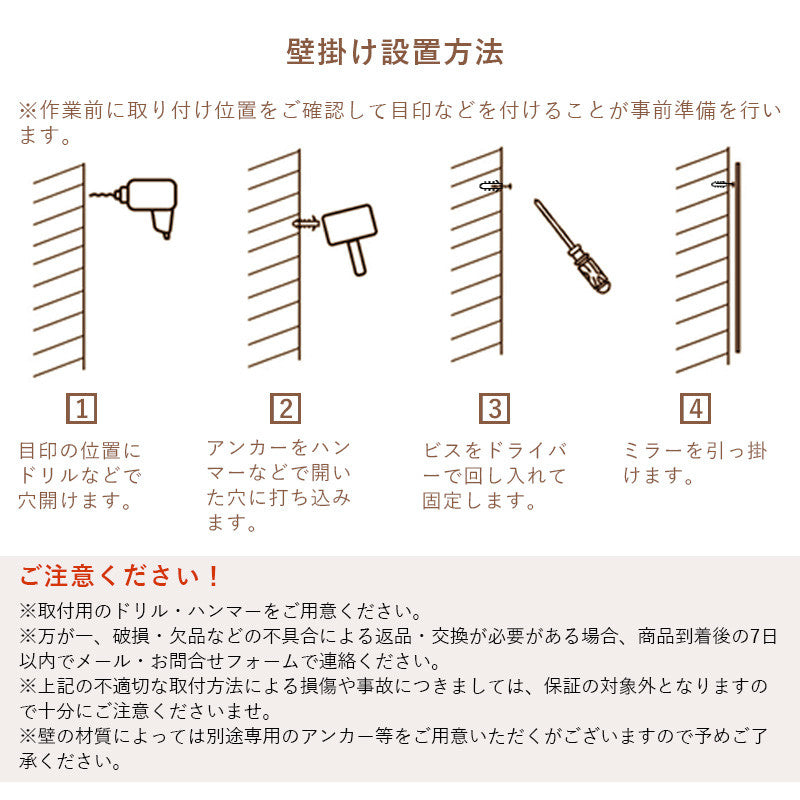 壁掛け設置方法

※作業前に取り付け位置をご確認して目印などを付けることが事前準備を行います。

1

目印の位置にドリルなどで穴開けます。

2

アンカーをハンマーなどで開いた穴に打ち込みます。

3

ビスをドライバーで回し入れて固定します。

4

ミラーを引っ掛けます。

ご注意ください！

※取付用のドリル・ハンマーをご用意ください。
※万が一、破損・欠品などの不具合による返品・交換が必要がある場合、商品到着後の7日以内でメール・お問合せフォームで連絡ください。
※上記の不適切な取付方法による損傷や事故につきましては、保証の対象外となりますので十分にご注意くださいませ。
※壁の材質によっては別途専用のアンカー等をご用意いただくがございますので予めご了承ください。