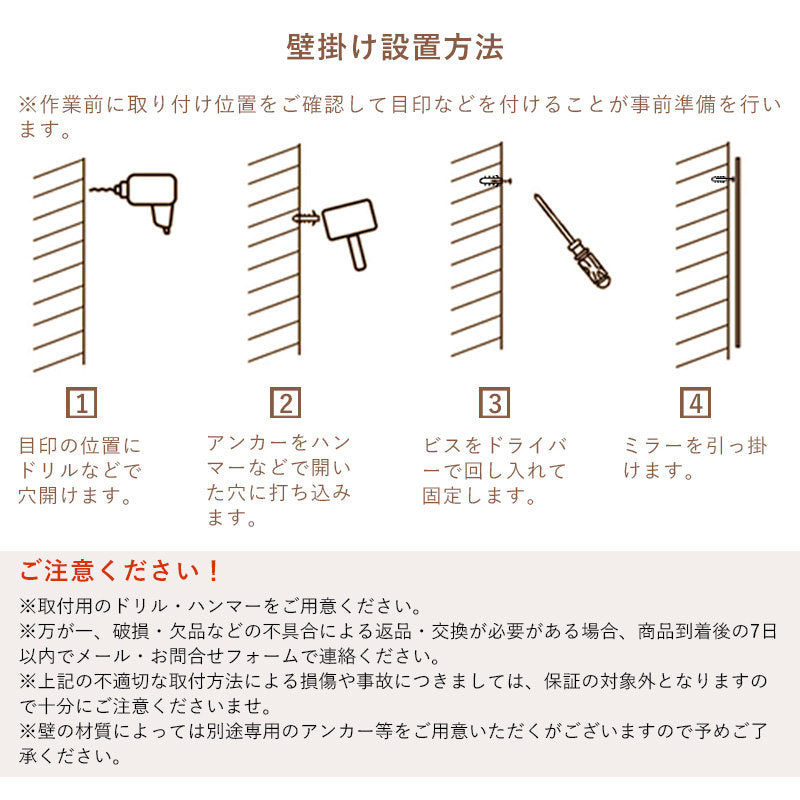 壁掛け設置方法

※作業前に取り付け位置をご確認して目印などを付けることが事前準備を行います。

1

目印の位置にドリルなどで穴開けます。

2

アンカーをハンマーなどで開いた穴に打ち込みます。

3

ビスをドライバーで回し入れて固定します。

4

ミラーを引っ掛けます。

ご注意ください！

※取付用のドリル・ハンマーをご用意ください。
※万が一、破損・欠品などの不具合による返品・交換が必要がある場合、商品到着後の7日以内でメール・お問合せフォームで連絡ください。
※上記の不適切な取付方法による損傷や事故につきましては、保証の対象外となりますので十分にご注意くださいませ。
※壁の材質によっては別途専用のアンカー等をご用意いただくがございますので予めご了承ください。