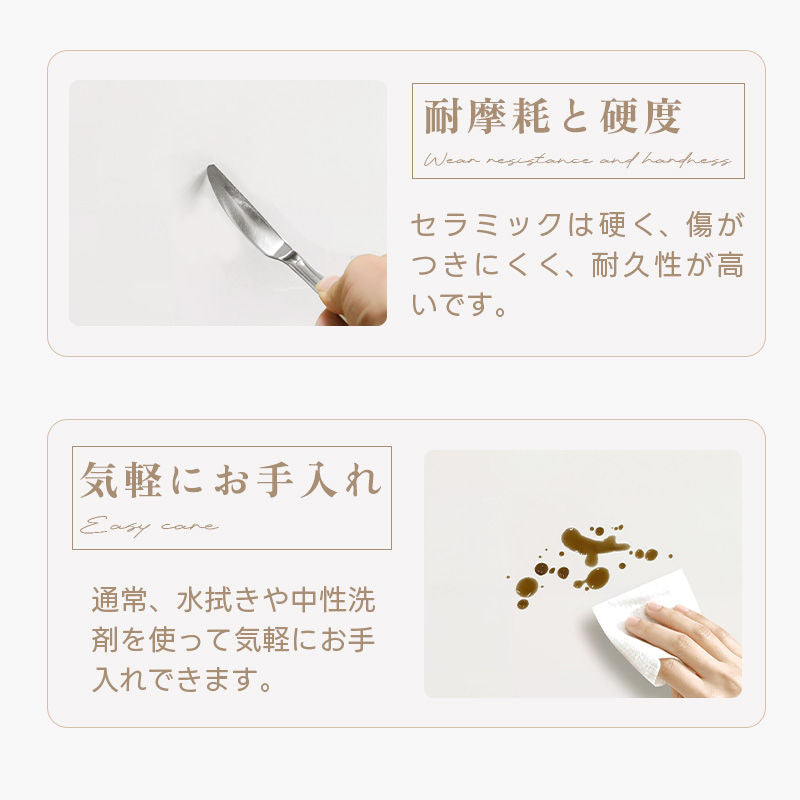 耐摩耗と硬度

Wear resistance and hardness

セラミックは硬く、傷がつきにくく、耐久性が高いです。

気軽にお手入れ

Easy care

通常、水拭きや中性洗剤を使って気軽にお手入れできます。