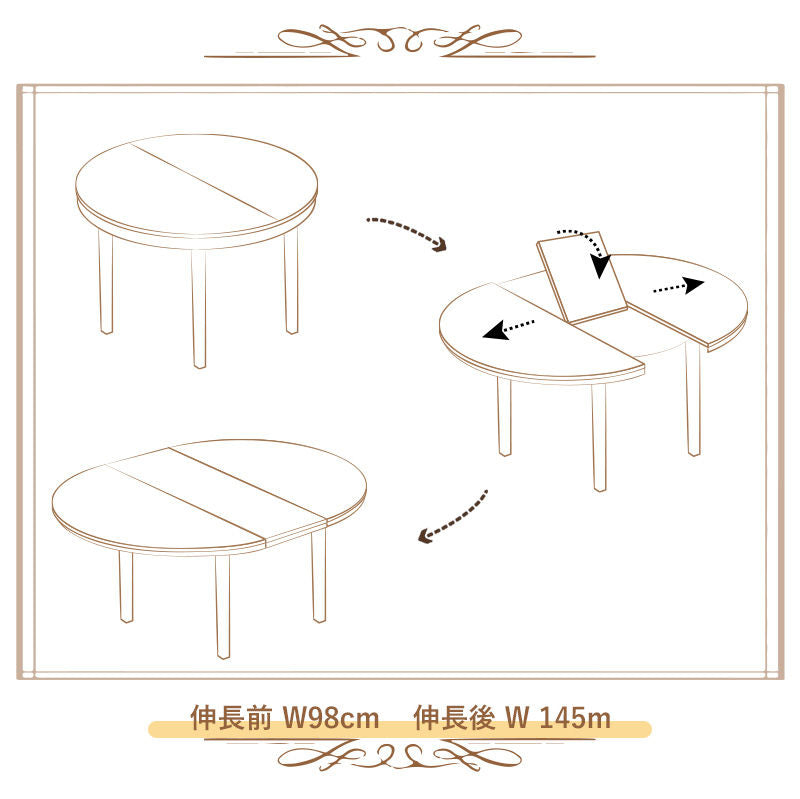 伸長前 W98cm　伸長後 W 145m