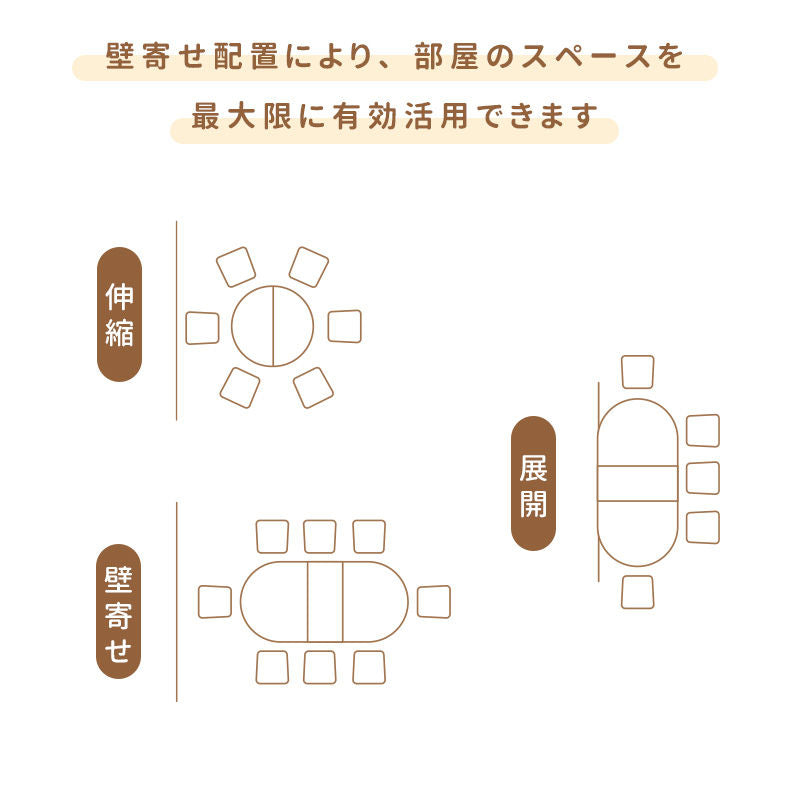 壁寄せ配置により、部屋のスペースを
最大限に有効活用できます

伸縮

展開

壁寄せ