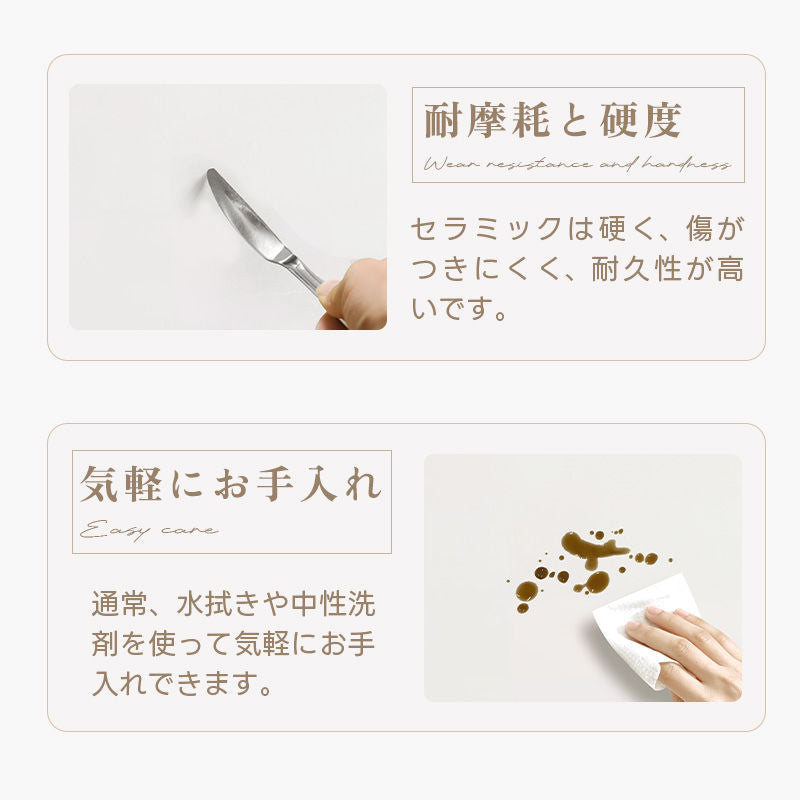 耐摩耗と硬度

Wear resistance and hardness

セラミックは硬く、傷がつきにくく、耐久性が高いです。

気軽にお手入れ

Easy care

通常、水拭きや中性洗剤を使って気軽にお手入れできます。