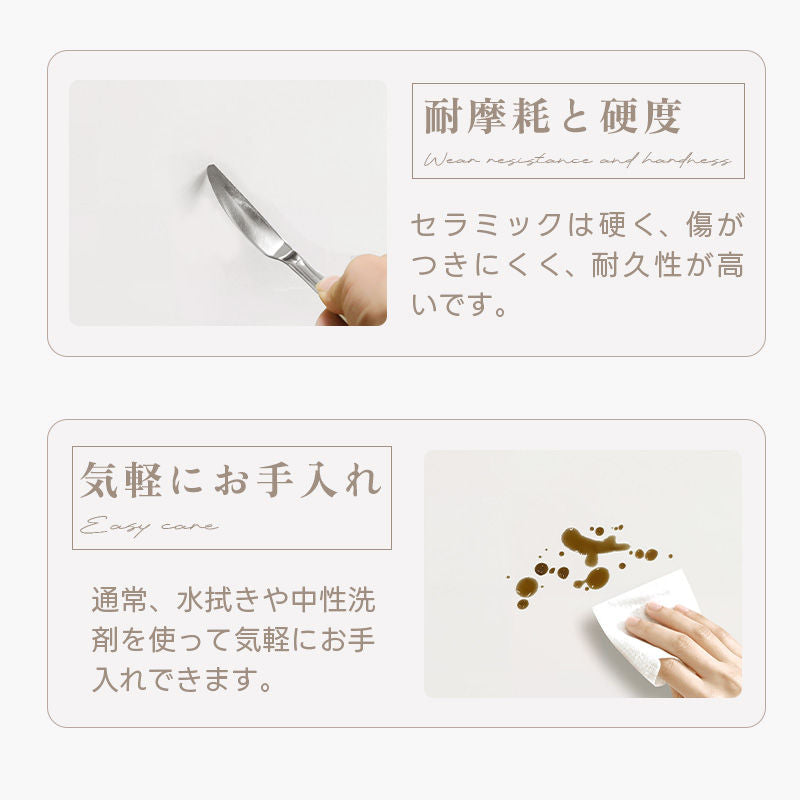 耐摩耗と硬度

Wear resistance and hardness

セラミックは硬く、傷がつきにくく、耐久性が高いです。

気軽にお手入れ

Easy care

通常、水拭きや中性洗剤を使って気軽にお手入れできます。