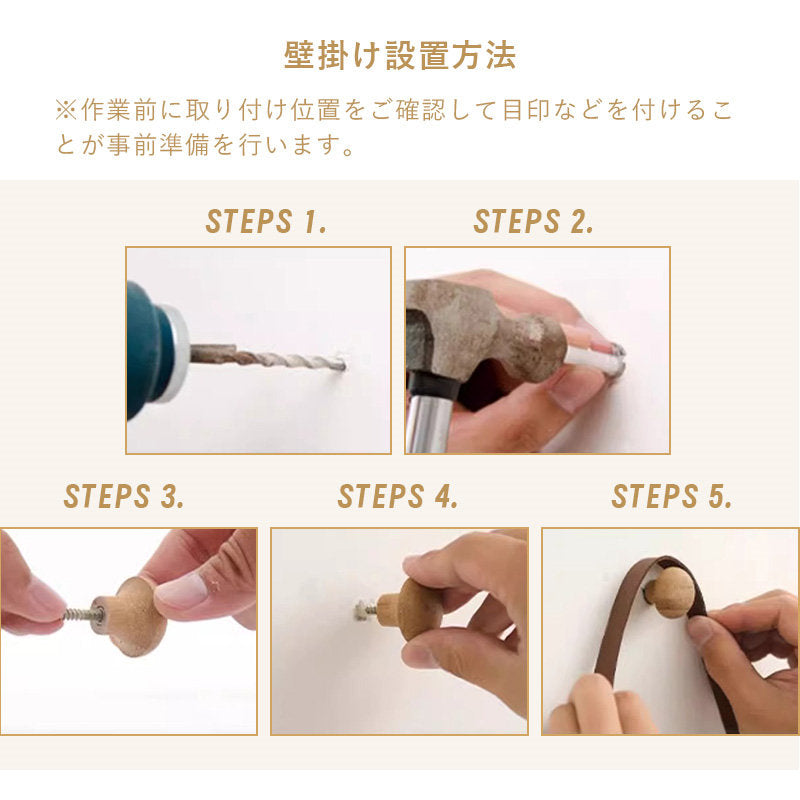 壁掛け設置方法

※作業前に取り付け位置をご確認して目印などを付けることが事前準備を行います。

STEPS 1.

STEPS 2.

STEPS 3.

STEPS 4.

STEPS 5.