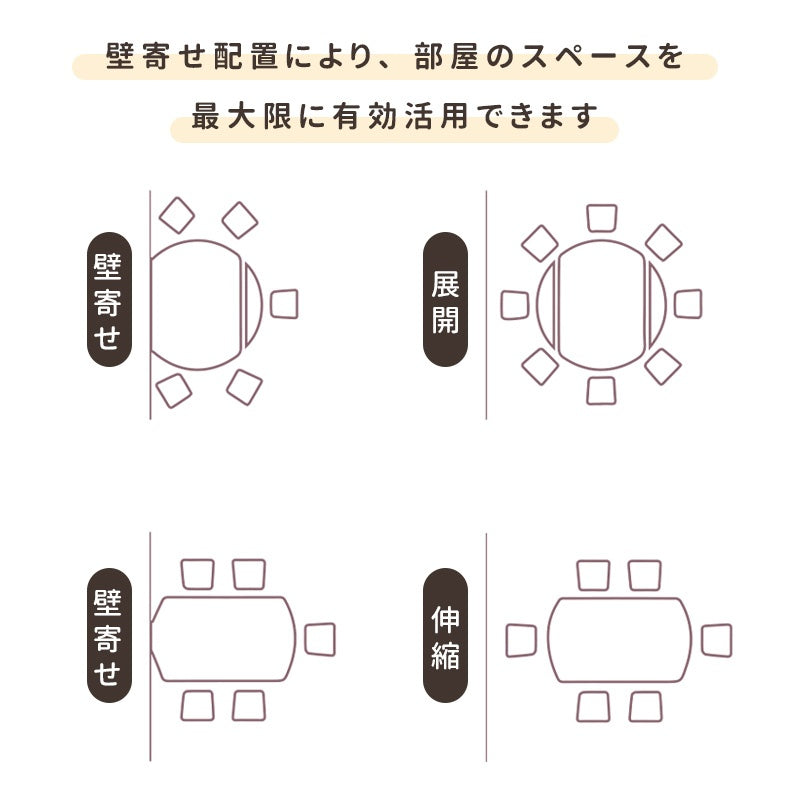 壁寄せ配置により、部屋のスペースを

最大限に有効活用できます

壁寄せ

展開

壁寄せ

伸縮