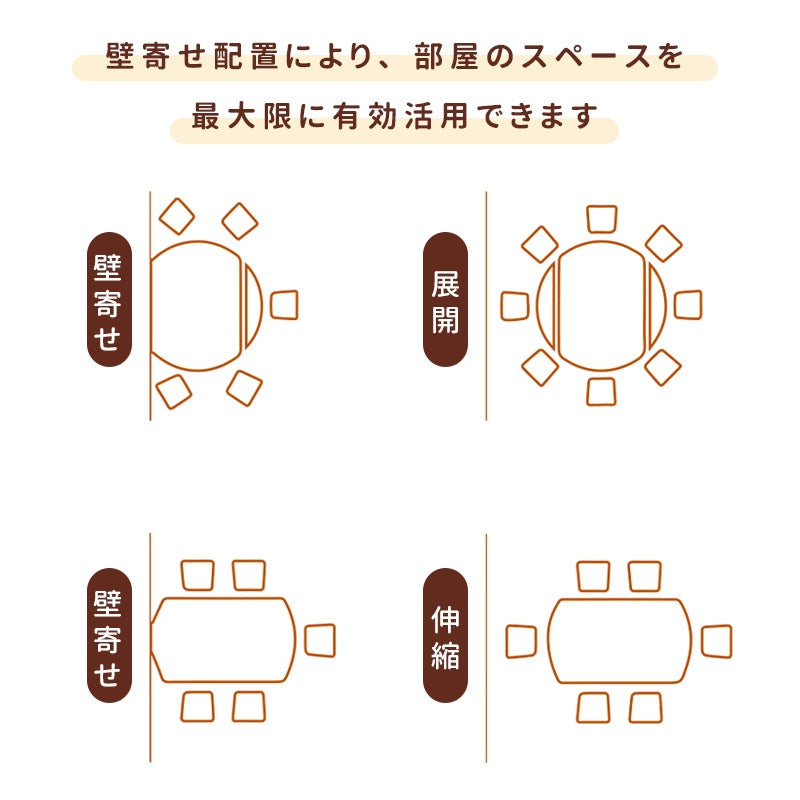 壁寄せ配置により、部屋のスペースを
最大限に有効活用できます

壁寄せ

展開

壁寄せ

伸縮