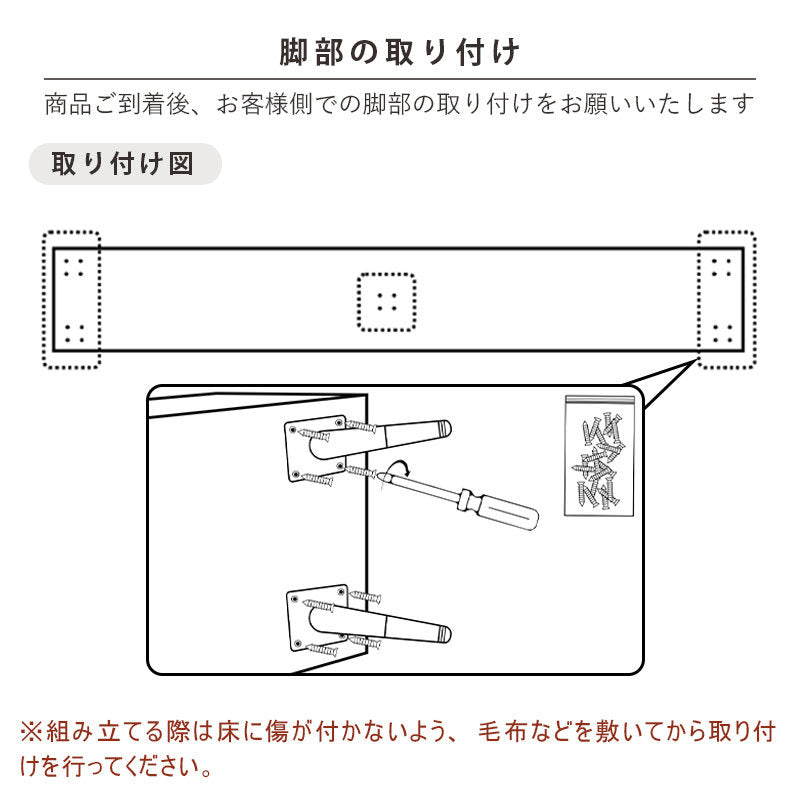 脚部の取り付け

商品ご到着後、お客様側での脚部の取り付けをお願いいたします

取り付け図

※組み立てる際は床に傷が付かないよう、 毛布などを敷いてから取り付けを行ってください。