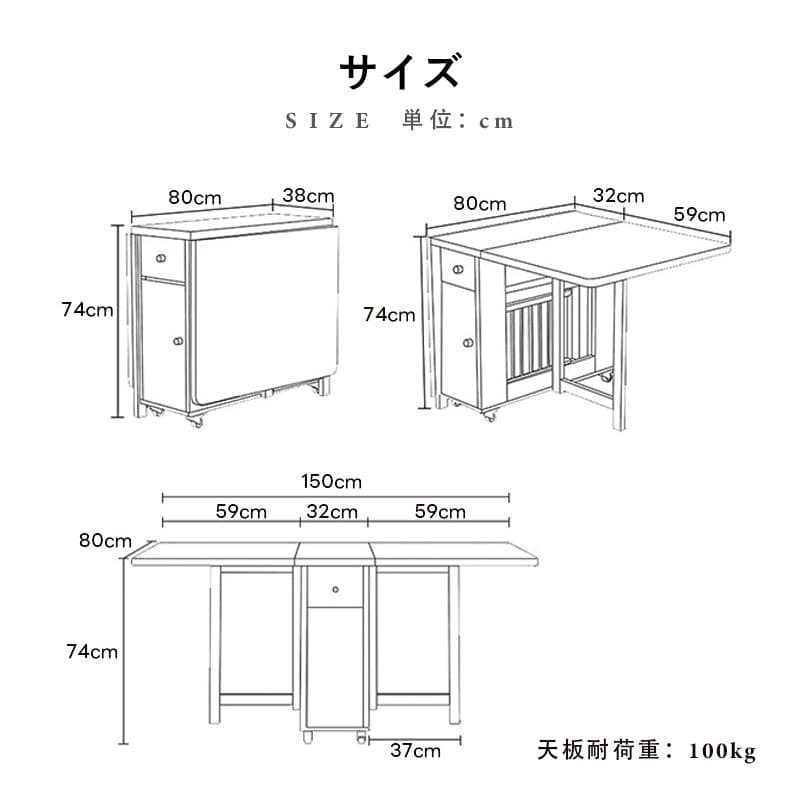 サイズ

SIZE 単位：cm

80cm
38cm
74cm

80cm
32cm
59cm
74cm

150cm
59cm
32cm
59cm
80cm
74cm
37cm

天板耐荷重：100kg