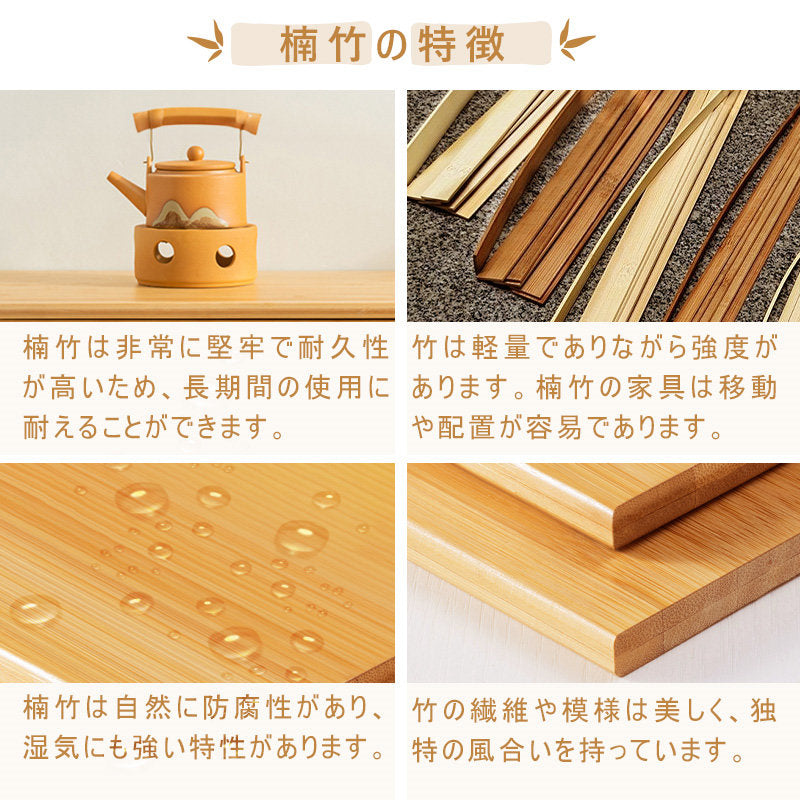 楠竹の特徴

楠竹は非常に堅牢で耐久性が高いため、長期間の使用に耐えることができます。

竹は軽量でありながら強度があります。楠竹の家具は移動や配置が容易であります。

楠竹は自然に防腐性があり、湿気にも強い特性があります。

竹の繊維や模様は美しく、独特の風合いを持っています。