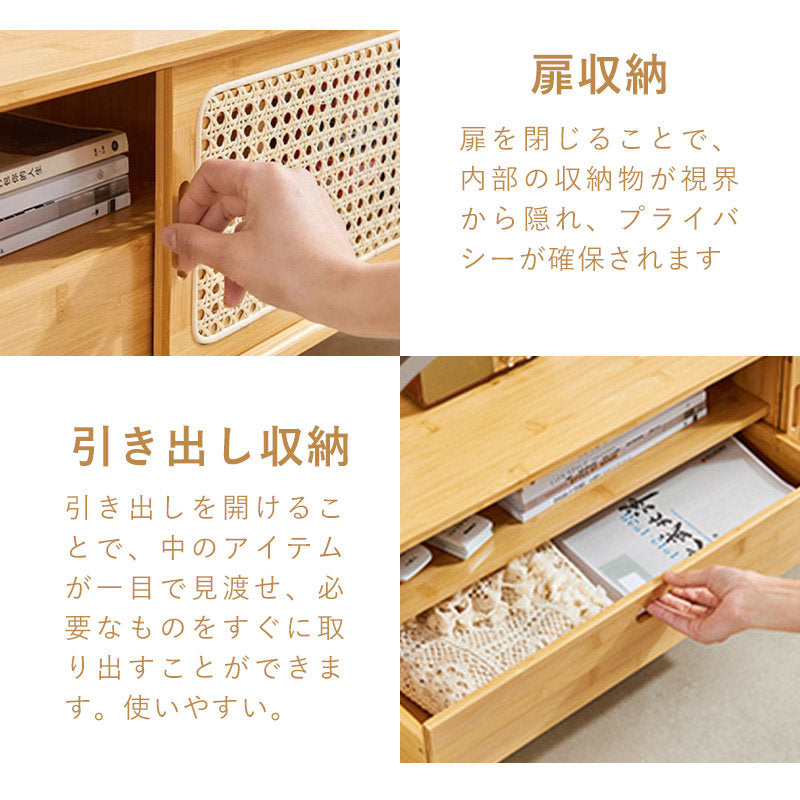 扉収納

扉を閉じることで、内部の収納物が視界から隠れ、プライバシーが確保されます

引き出し収納

引き出しを開けることで、中のアイテムが一目で見渡せ、必要なものをすぐに取り出すことができます。使いやすい。