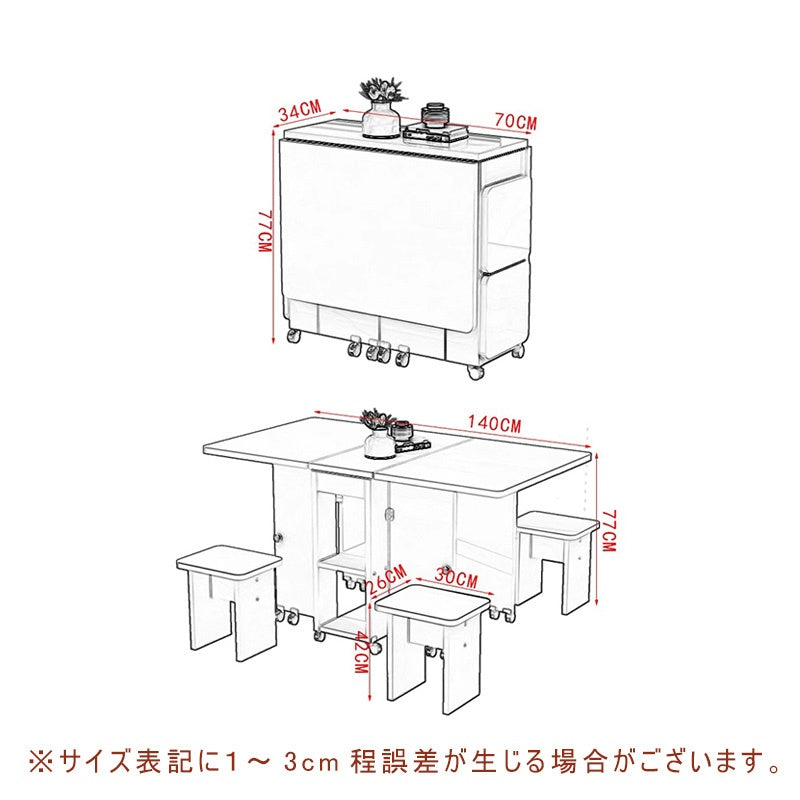 34CM
70CM
77CM

140CM
77CM
26CM
30CM
42CM

※サイズ表記に1～ 3cm 程誤差が生じる場合がございます。