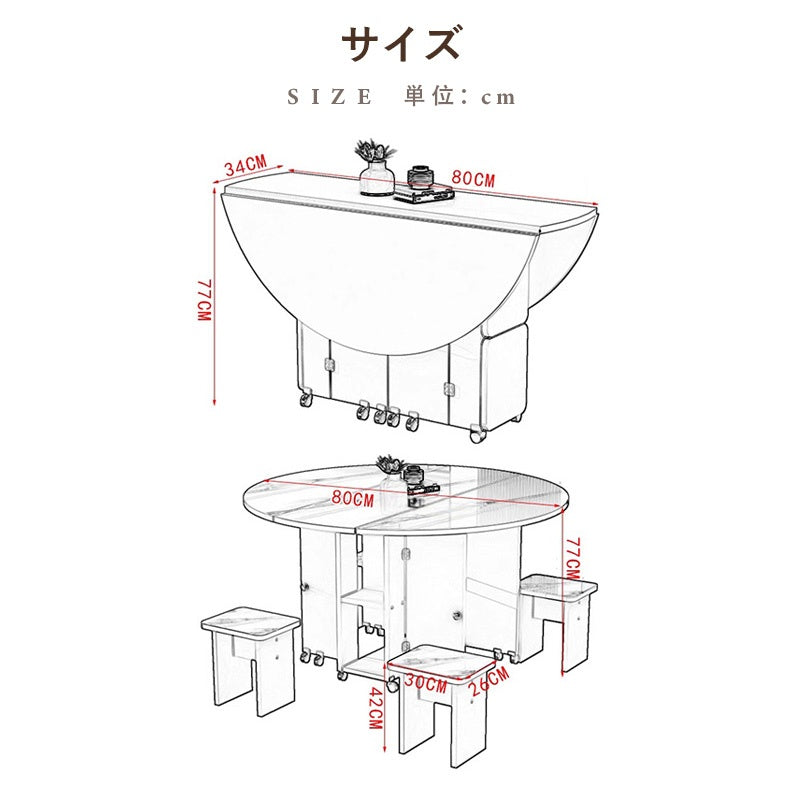 サイズ

SIZE 単位：cm

34CM
80CM
77CM

80CM
77CM
30CM
26CM
42CM