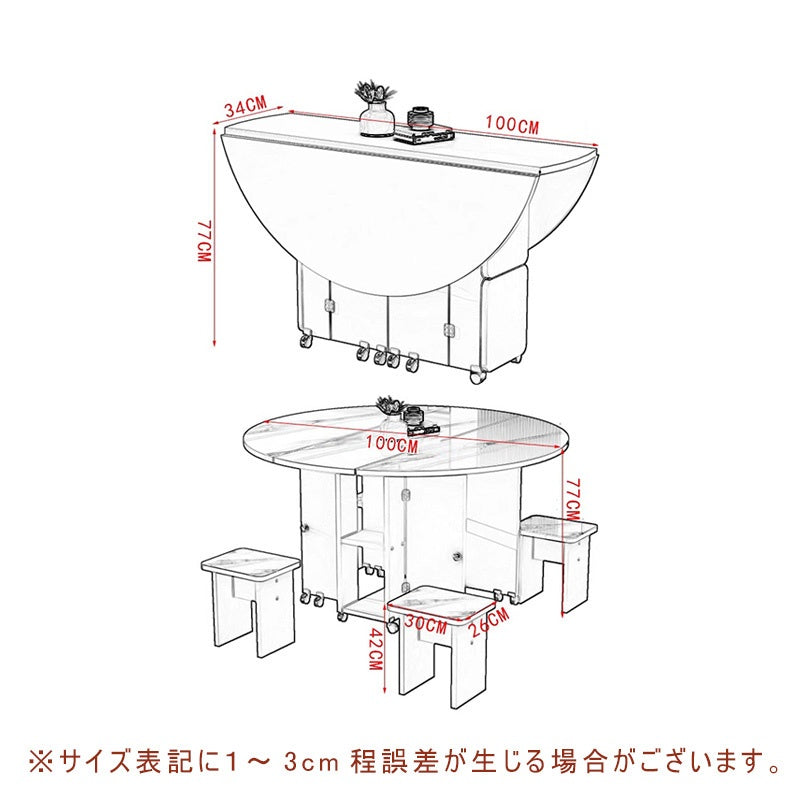 34CM
100CM
77CM
100CM
77CM
30CM
26CM
42CM
※サイズ表記に1～ 3cm 程誤差が生じる場合がございます。