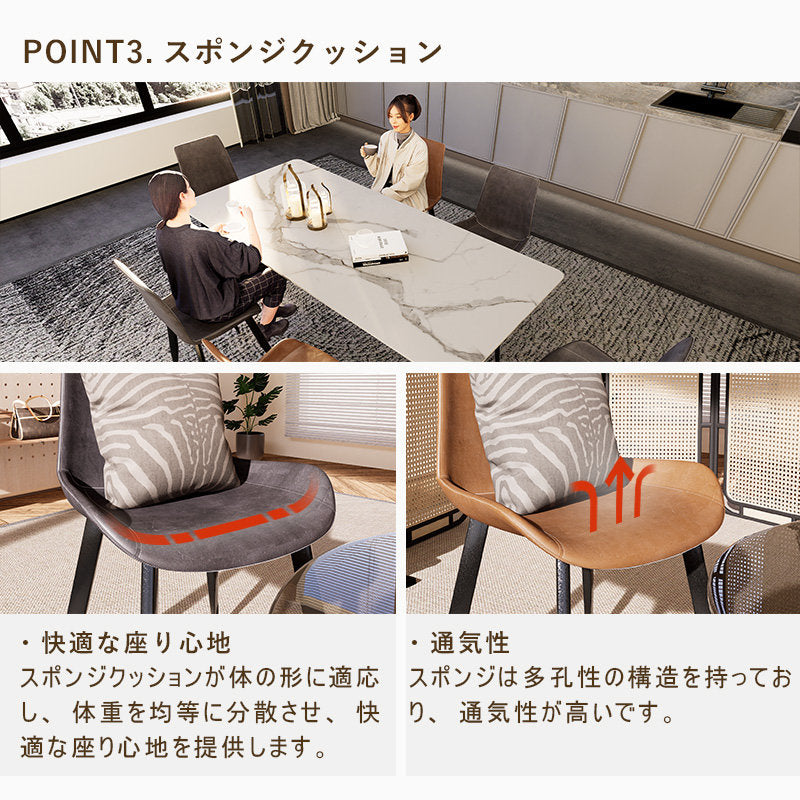 POINT3. スポンジクッション

・快適な座り心地
スポンジクッションが体の形に適応し、体重を均等に分散させ、快適な座り心地を提供します。

・通気性
スポンジは多孔性の構造を持っており、通気性が高いです。