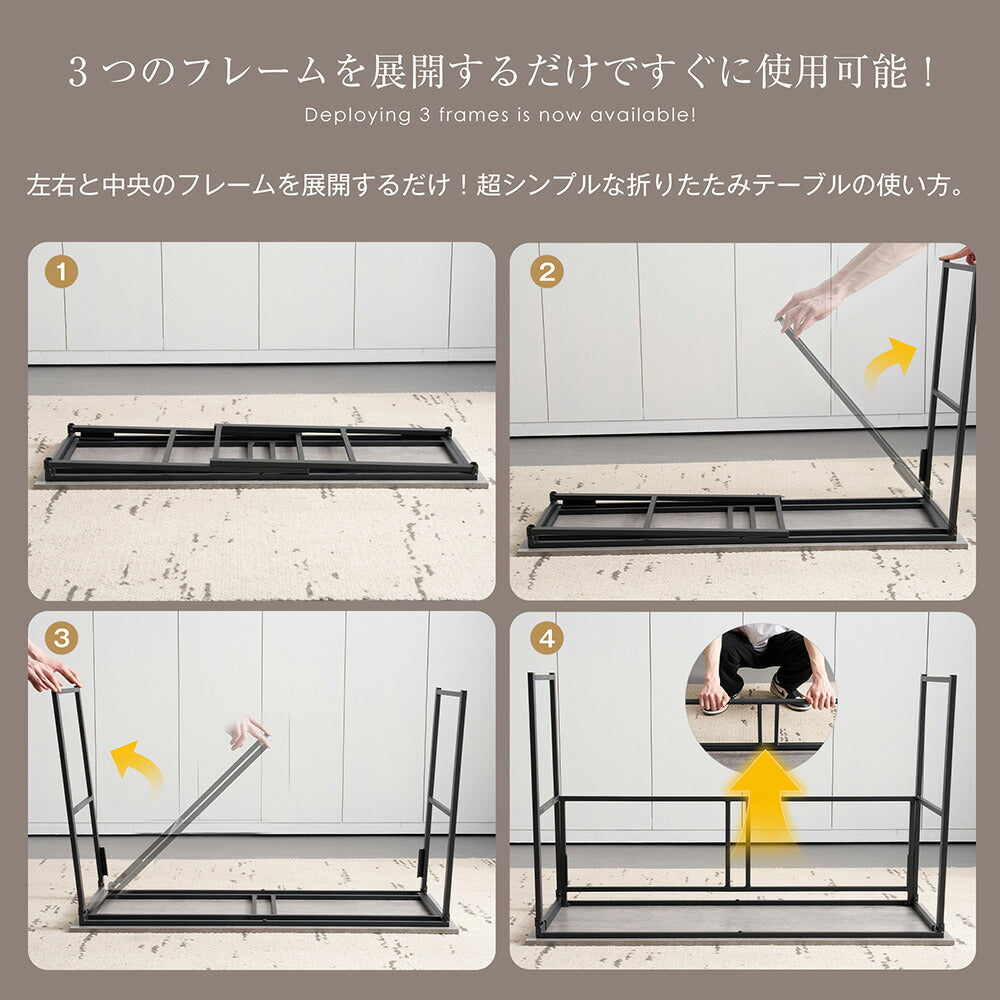 ３つのフレームを展開するだけですぐに使用可能！

Deploying 3 frames is now available!

左右と中央のフレームを展開するだけ！超シンプルな折りたたみテーブルの使い方。

1

2

3

4