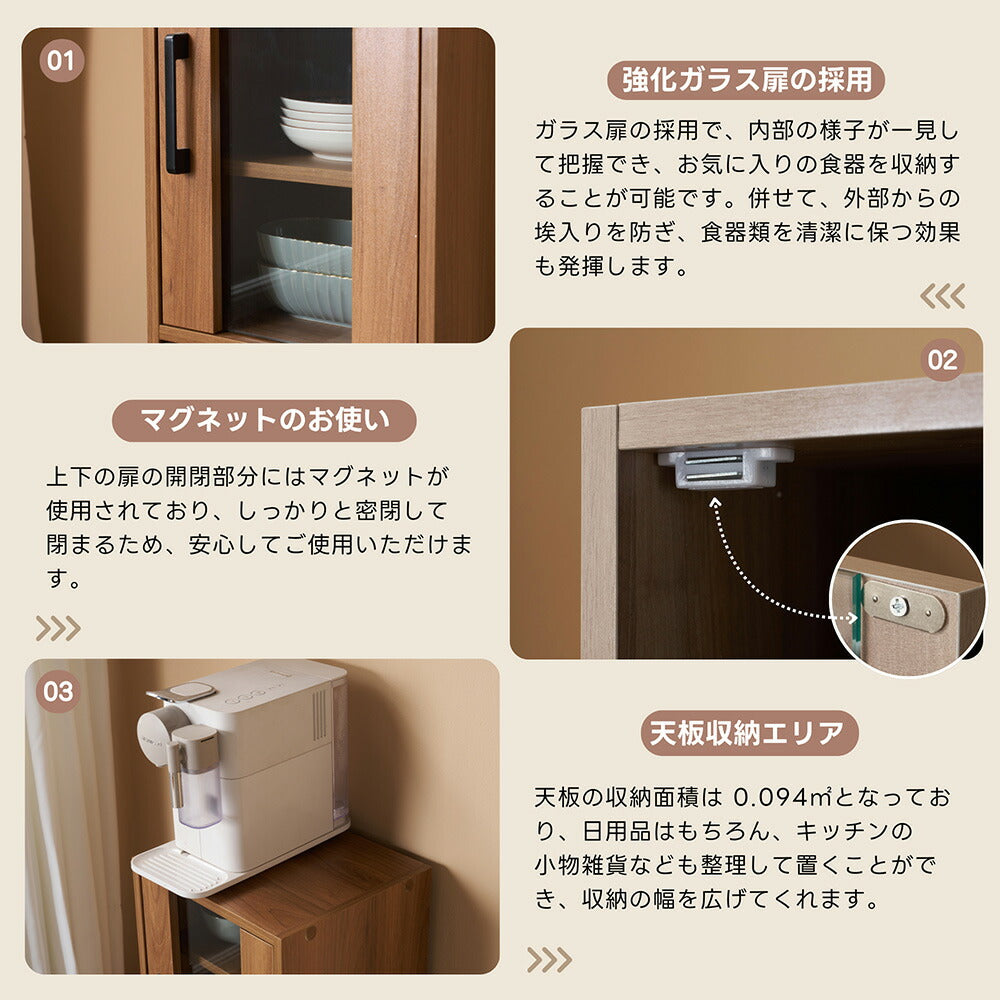 01

強化ガラス扉の採用

ガラス扉の採用で、内部の様子が一見して把握でき、お気に入りの食器を収納することが可能です。併せて、外部からの埃入りを防ぎ、食器類を清潔に保つ効果も発揮します。

02

マグネットのお使い

上下の扉の開閉部分にはマグネットが使用されており、しっかりと密閉して閉まるため、安心してご使用いただけます。

03

天板収納エリア

天板の収納面積は 0.094㎡となっており、日用品はもちろん、キッチンの小物雑貨なども整理して置くことができ、収納の幅を広げてくれます。