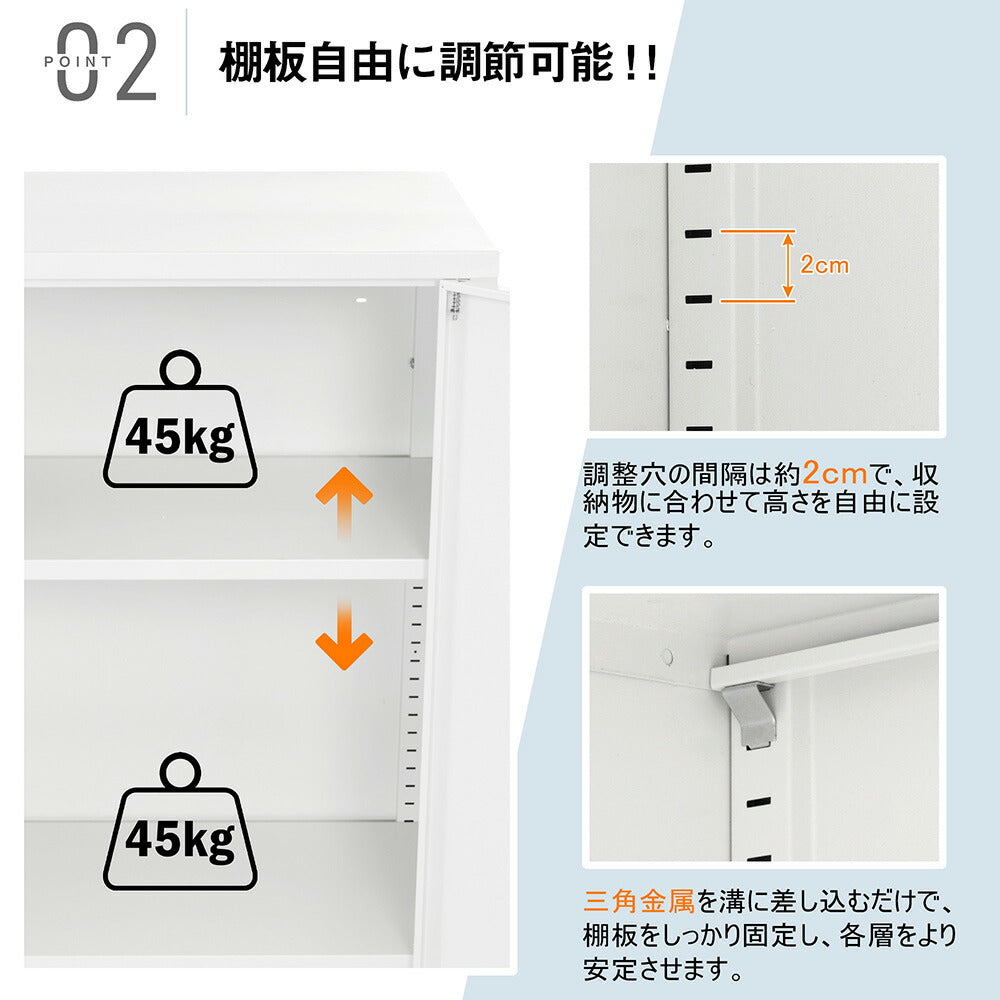 POINT 02

棚板自由に調節可能!!

45kg

45kg

2cm

調整穴の間隔は約2cmで、収納物に合わせて高さを自由に設定できます。

三角金属を溝に差し込むだけで、棚板をしっかり固定し、各層をより安定させます。