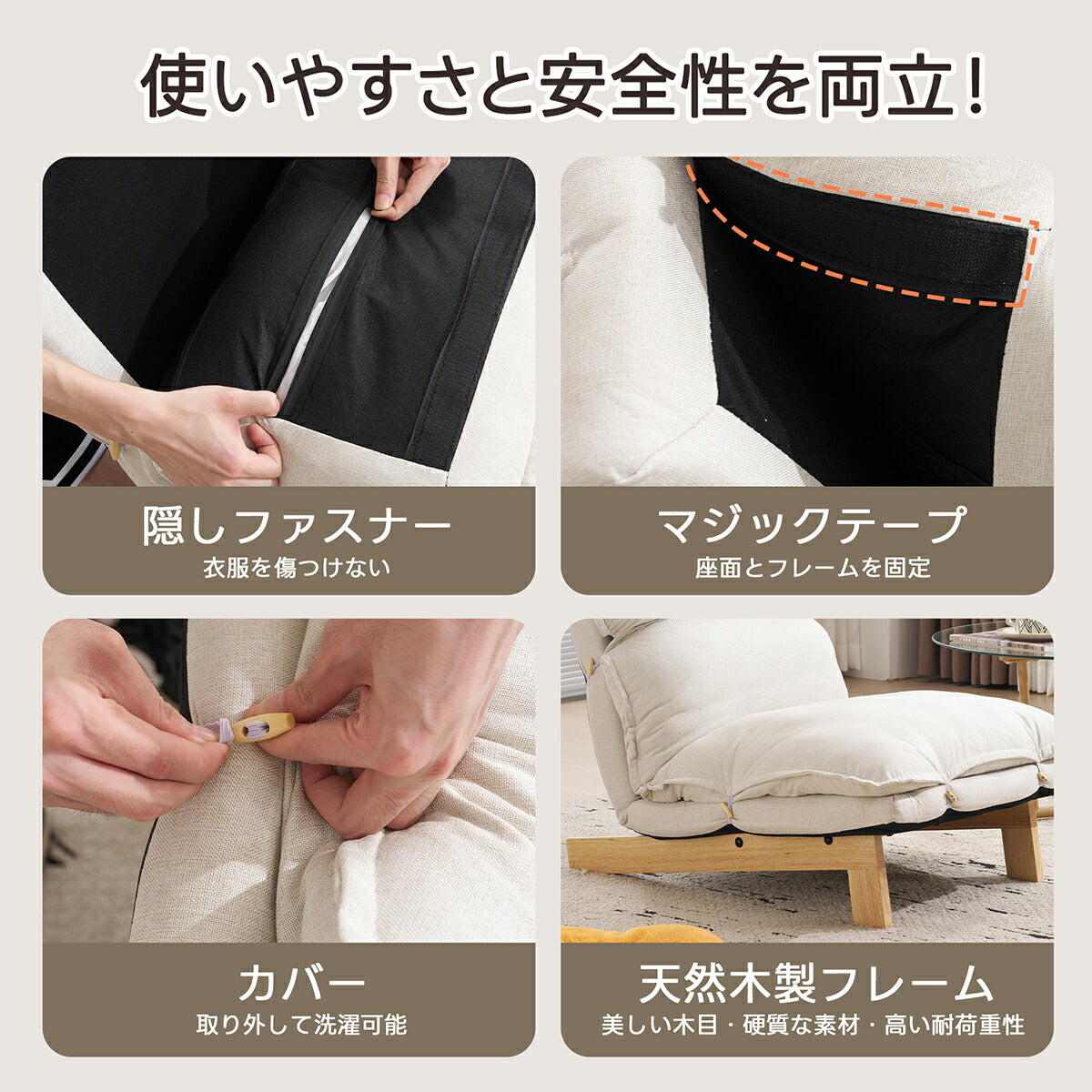 使いやすさと安全性を両立！

隠しファスナー
衣服を傷つけない

マジックテープ
座面とフレームを固定

カバー
取り外して洗濯可能

天然木製フレーム
美しい木目・硬質な素材・高い耐荷重性