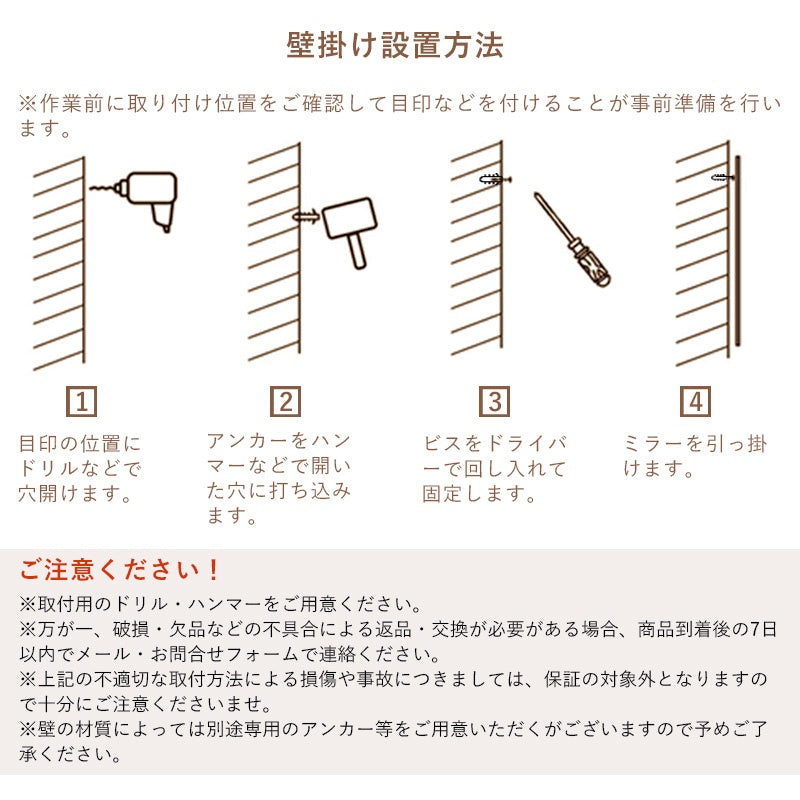 壁掛け設置方法

※作業前に取り付け位置をご確認して目印などを付けることが事前準備を行います。

1

目印の位置にドリルなどで穴開けます。

2

アンカーをハンマーなどで開いた穴に打ち込みます。

3

ビスをドライバーで回し入れて固定します。

4

ミラーを引っ掛けます。

ご注意ください！

※取付用のドリル・ハンマーをご用意ください。
※万が一、破損・欠品などの不具合による返品・交換が必要がある場合、商品到着後の7日以内でメール・お問合せフォームで連絡ください。
※上記の不適切な取付方法による損傷や事故につきましては、保証の対象外となりますので十分にご注意くださいませ。
※壁の材質によっては別途専用のアンカー等をご用意いただくがございますので予めご了承ください。