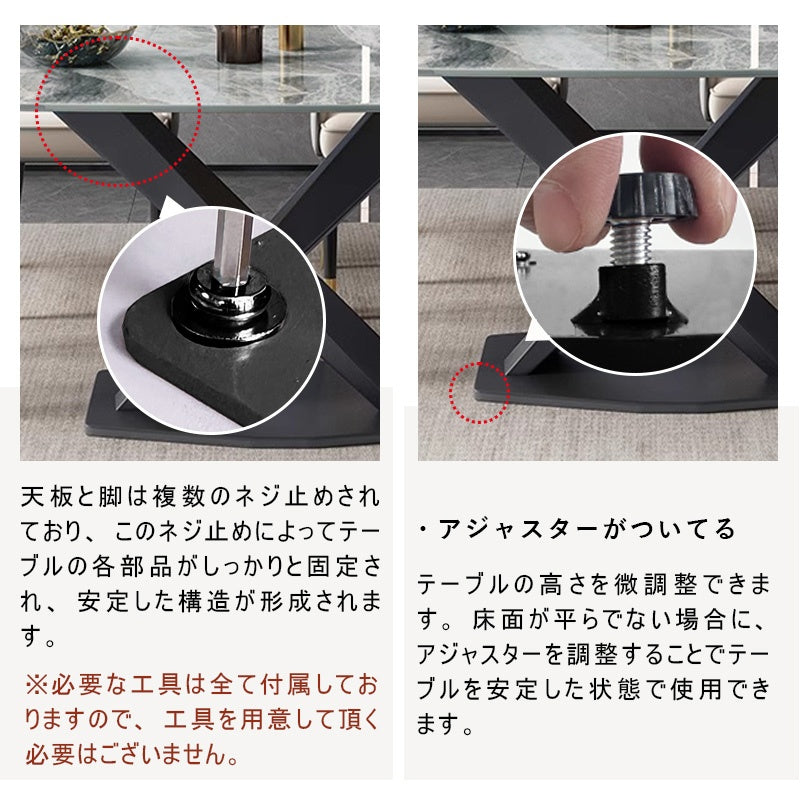 天板と脚は複数のネジ止めされており、このネジ止めによってテーブルの各部品がしっかりと固定され、安定した構造が形成されます。

※必要な工具は全て付属しておりますので、工具を用意して頂く必要はございません。

・アジャスターがついてる

テーブルの高さを微調整できます。床面が平らでない場合に、アジャスターを調整することでテーブルを安定した状態で使用できます。